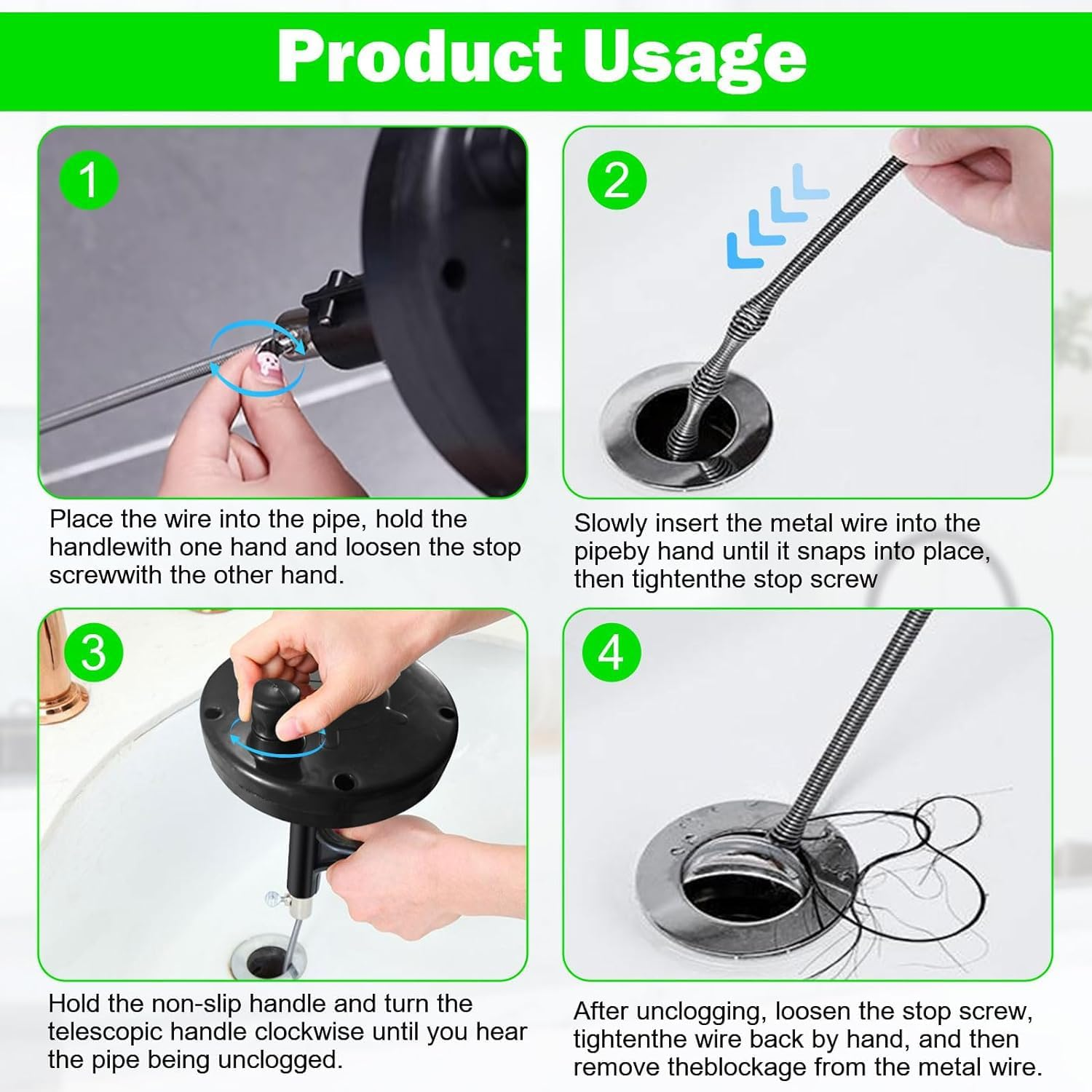 Product Usage

1

Place the wire into the pipe, hold the handlewith one hand and loosen the stop screwwith the other hand.

2

Slowly insert the metal wire into the pipeby hand until it snaps into place, then tightenthe stop screw

3

Hold the non-slip handle and turn the telescopic handle clockwise until you hear the pipe being unclogged.

4

After unclogging, loosen the stop screw, tightenthe wire back by hand, and then remove theblockage from the metal wire.