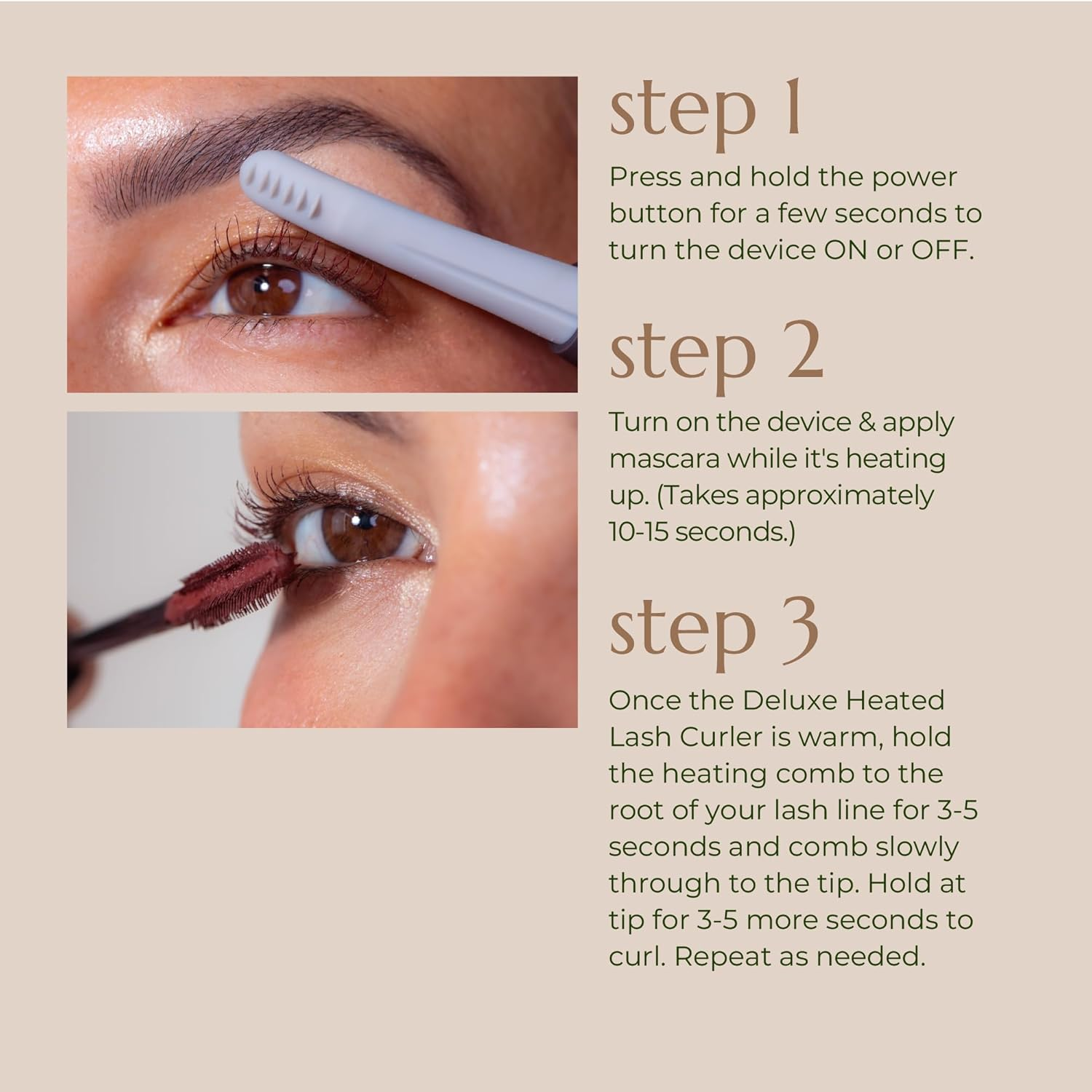 step 1

Press and hold the power button for a few seconds to turn the device ON or OFF.

step 2

Turn on the device & apply mascara while it's heating up. (Takes approximately 10-15 seconds.)

step 3

Once the Deluxe Heated Lash Curler is warm, hold the heating comb to the root of your lash line for 3-5 seconds and comb slowly through to the tip. Hold at tip for 3-5 more seconds to curl. Repeat as needed.