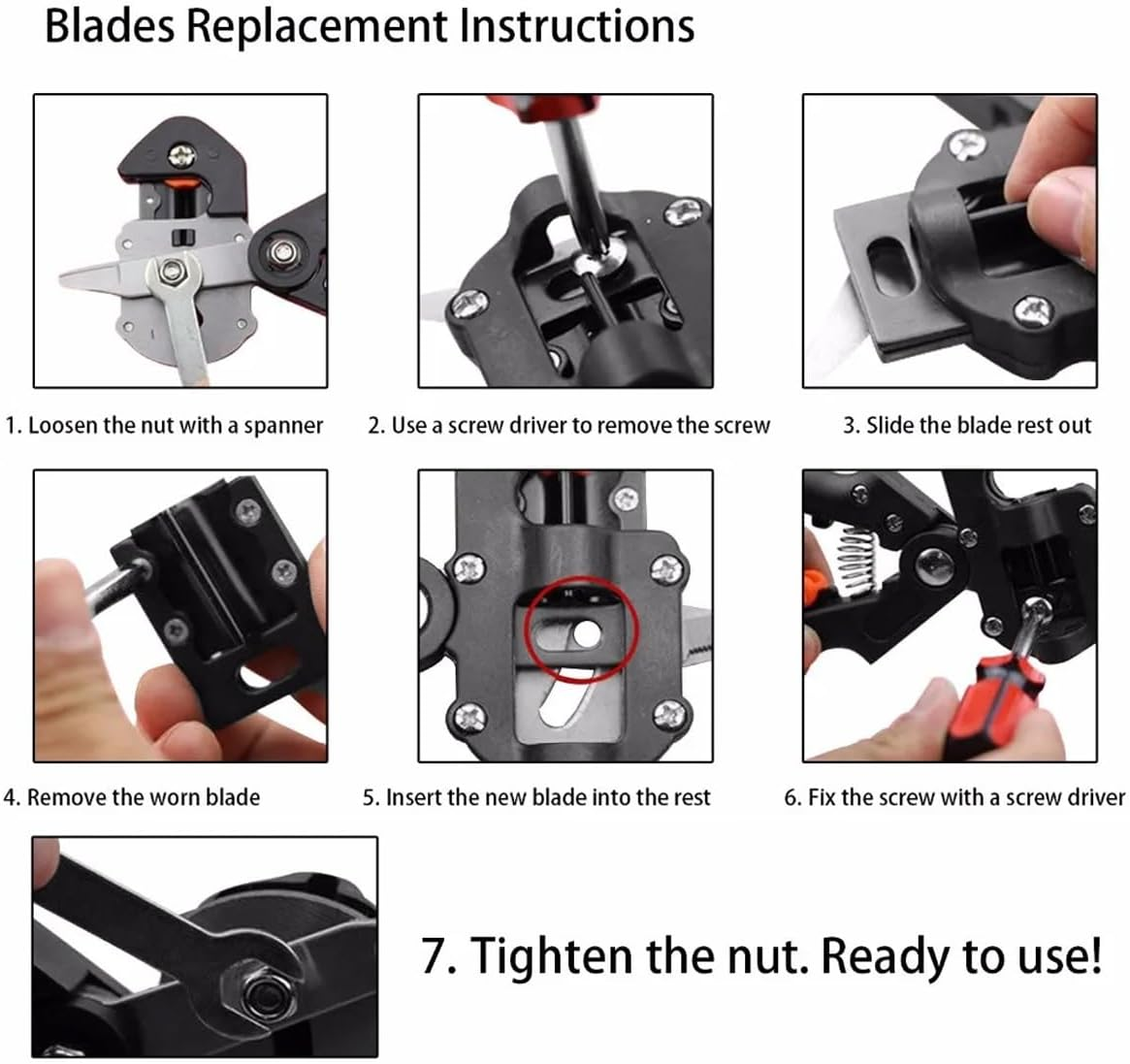 Blades Replacement Instructions

1. Loosen the nut with a spanner

2. Use a screw driver to remove the screw

3. Slide the blade rest out

4. Remove the worn blade

5. Insert the new blade into the rest

6. Fix the screw with a screw driver

7. Tighten the nut. Ready to use!