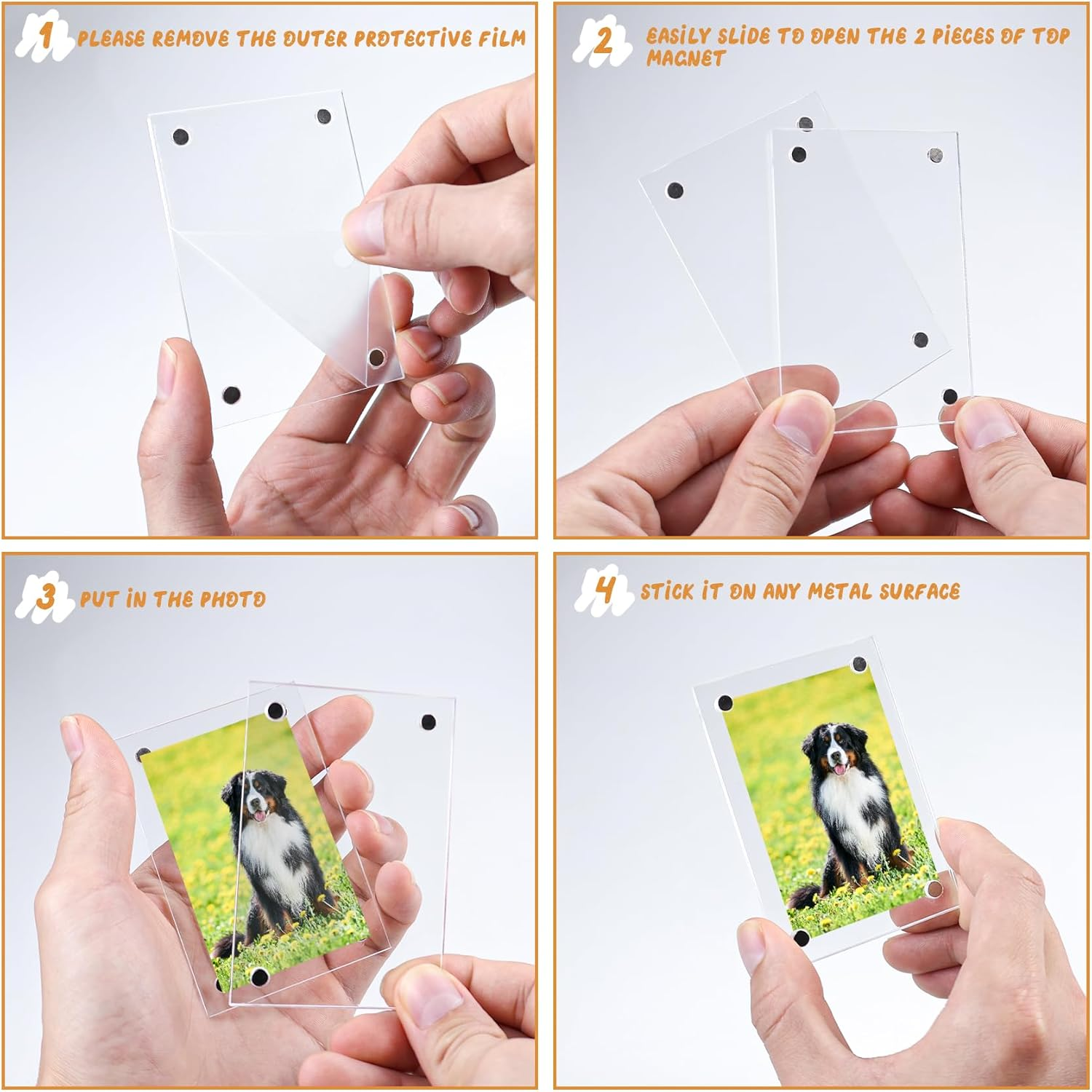 1 PLEASE REMOVE THE OUTER PROTECTIVE FILM

2 EASILY SLIDE TO OPEN THE 2 PIECES OF TOP MAGNET

3 PUT IN THE PHOTO

4 STICK IT ON ANY METAL SURFACE