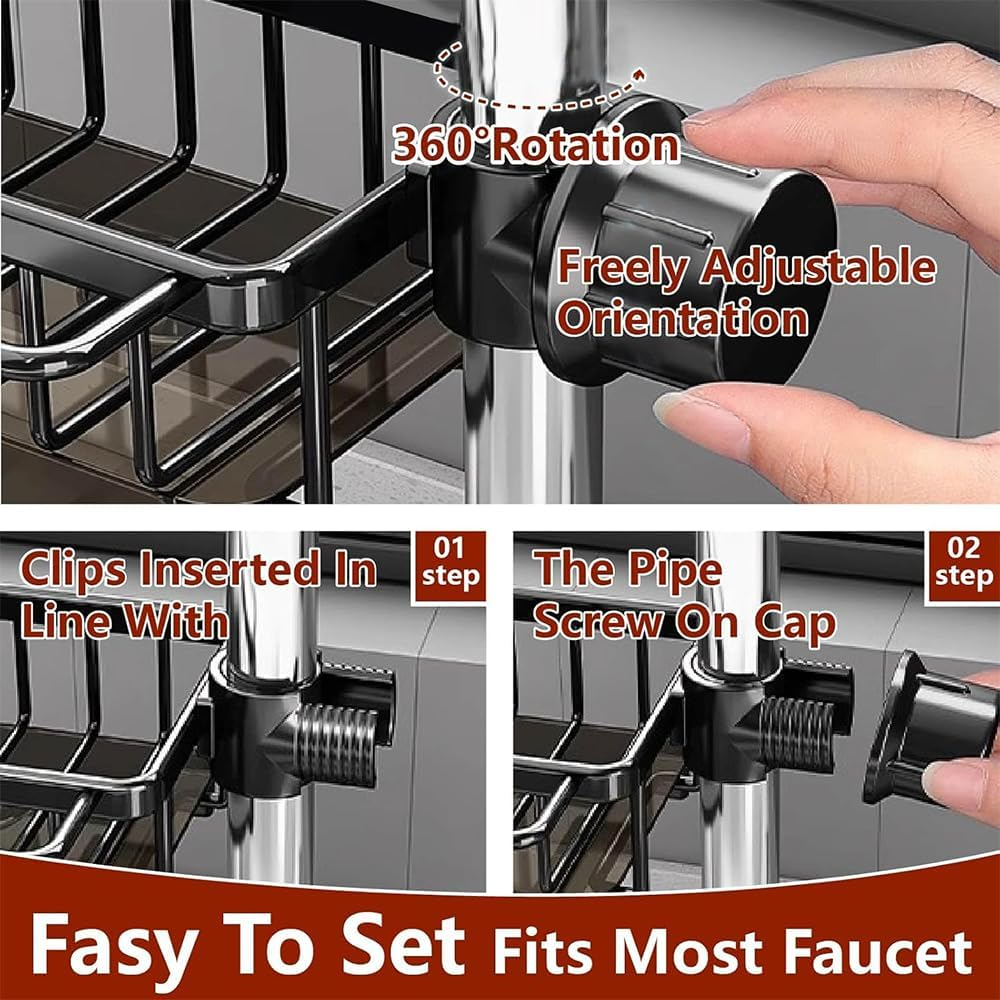 360°Rotation

Freely Adjustable Orientation

Clips Inserted In Line With

01 step

The Pipe Screw On Cap

02 step

Fasy To Set Fits Most Faucet