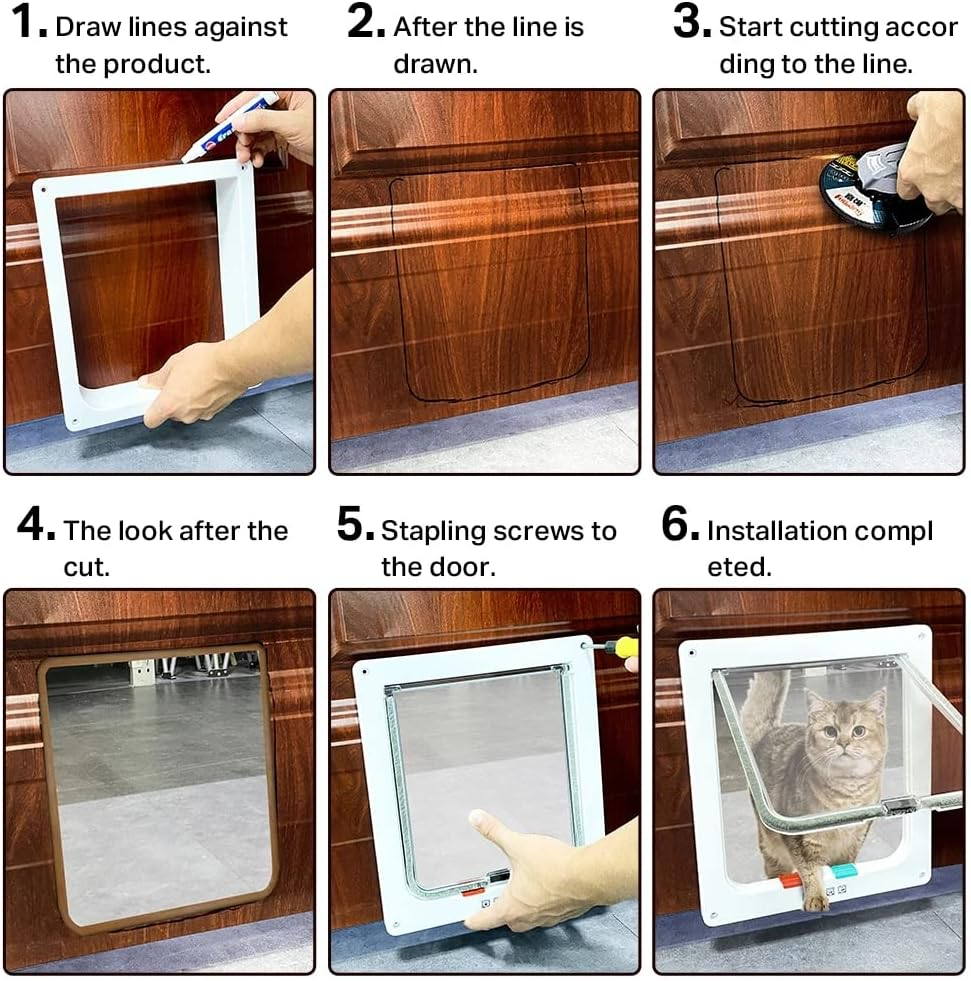 1. Draw lines against the product.

2. After the line is drawn.

3. Start cutting accor ding to the line.

4. The look after the cut.

5. Stapling screws to the door.

6. Installation compl eted.