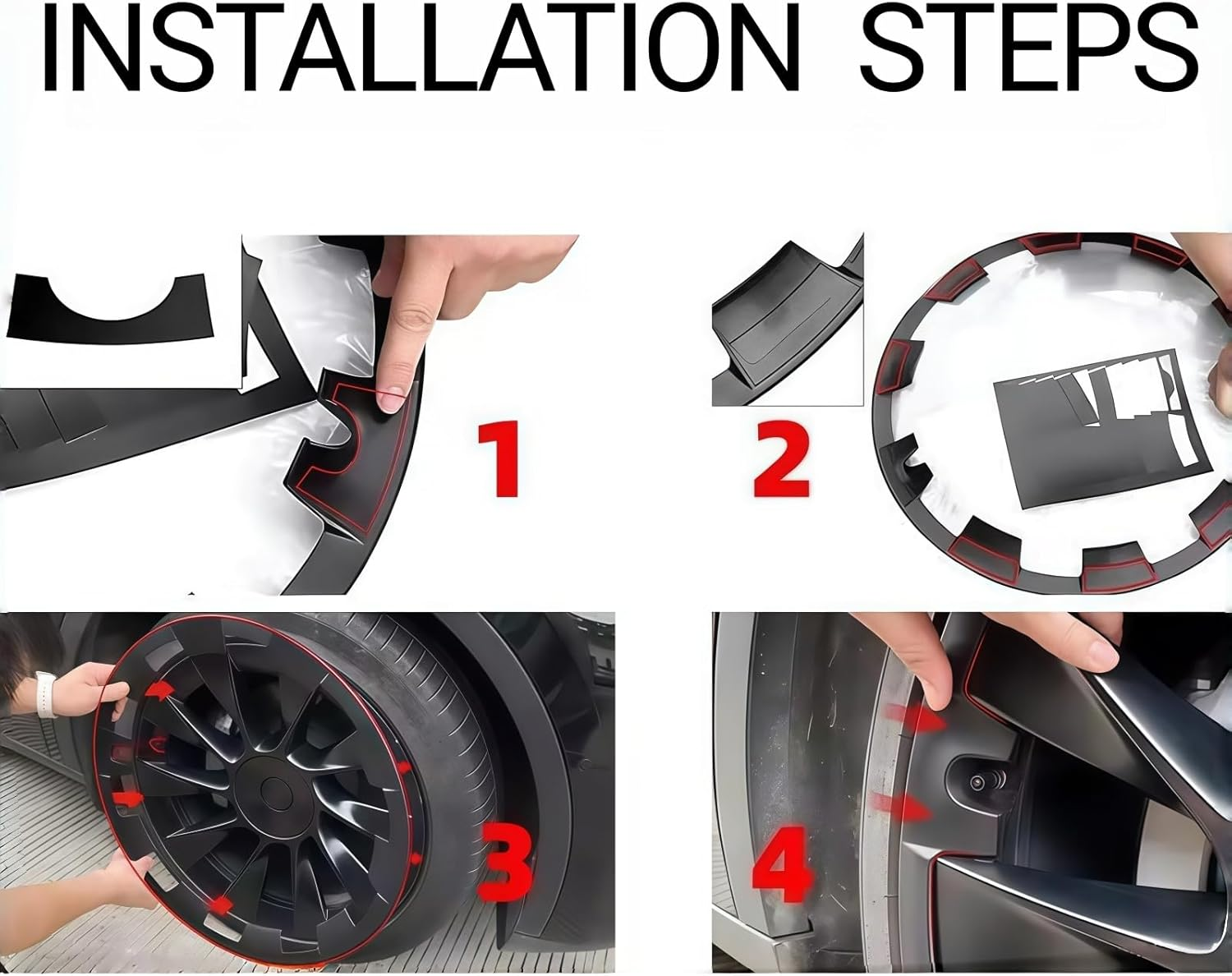 INSTALLATION STEPS

1

2

3

4