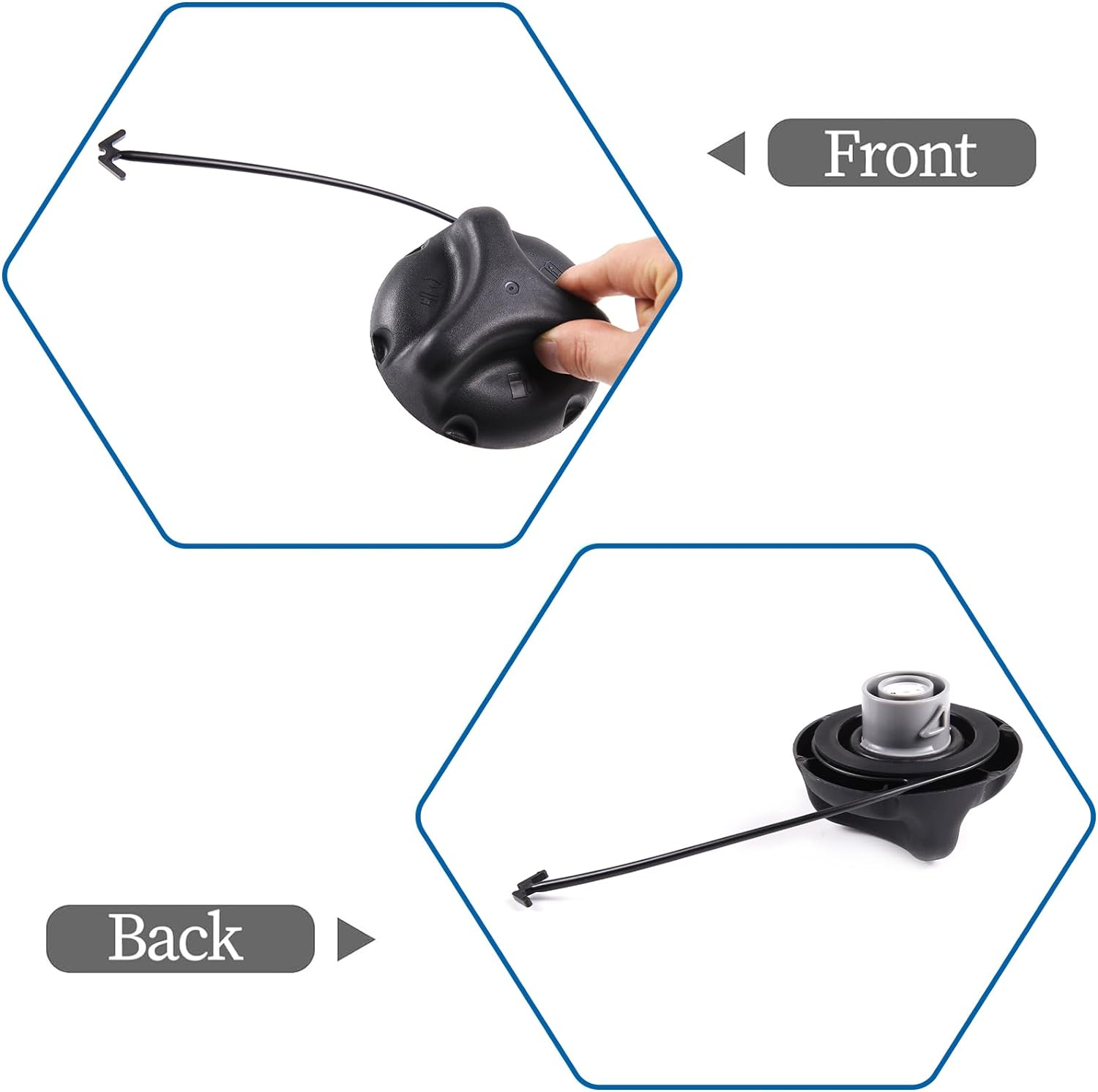 Front

Back