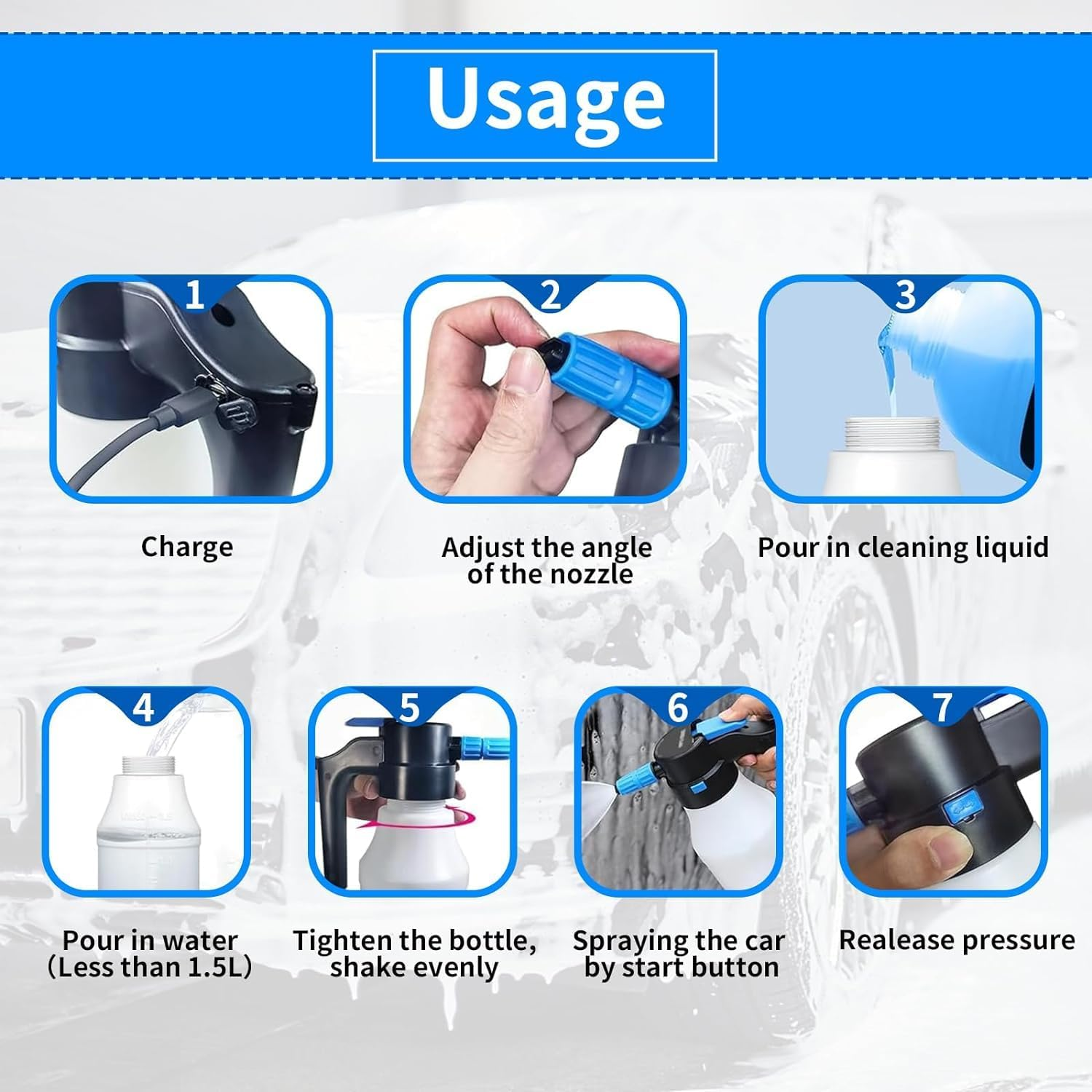 Usage

1

Charge

2

Adjust the angle of the nozzle

3

Pour in cleaning liquid

4

Pour in water (Less than 1.5L)

5

Tighten the bottle, shake evenly

6

Spraying the car by start button

7

Realease pressure