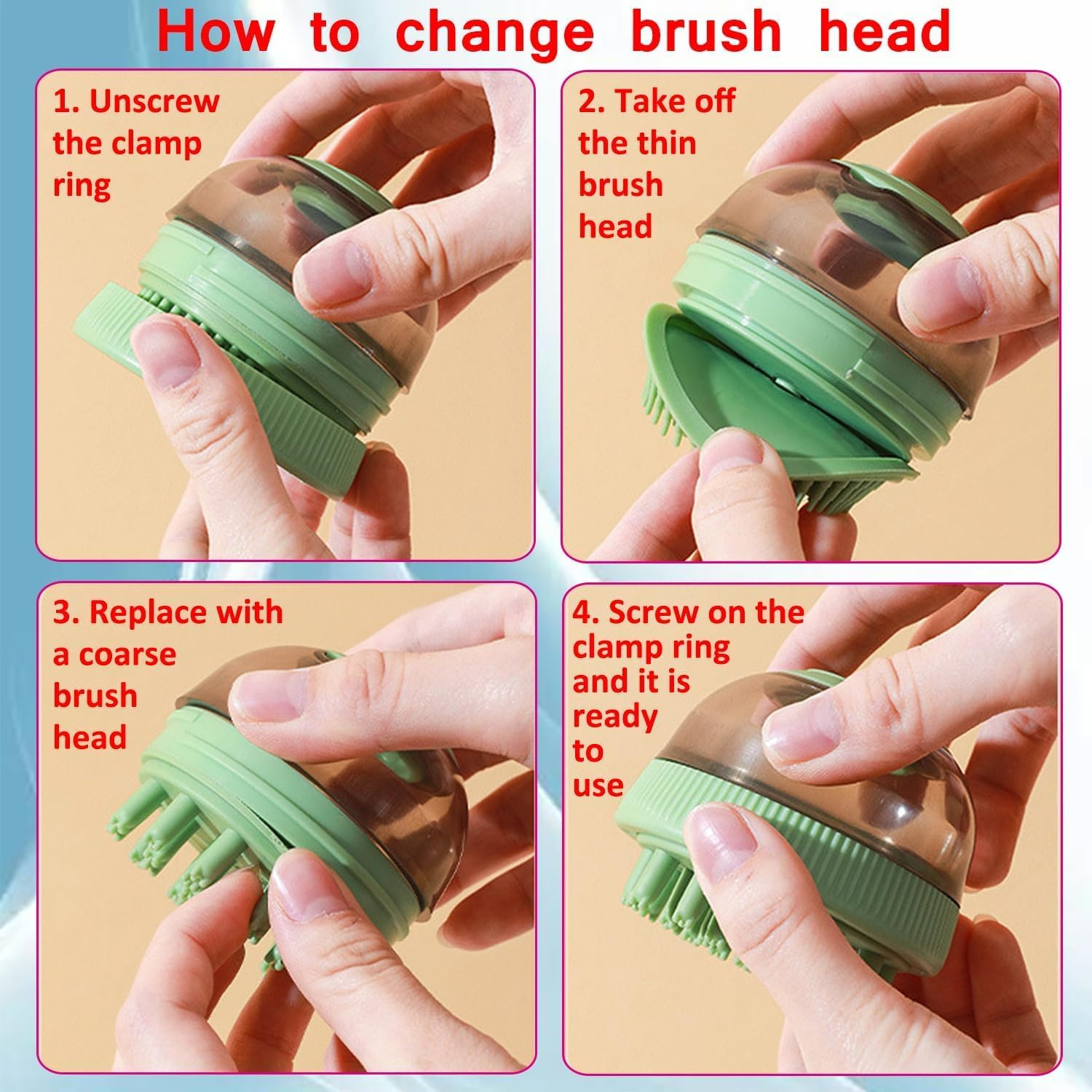 How to change brush head

1. Unscrew the clamp ring

2. Take off the thin brush head

3. Replace with a coarse brush head

4. Screw on the clamp ring and it is ready to use