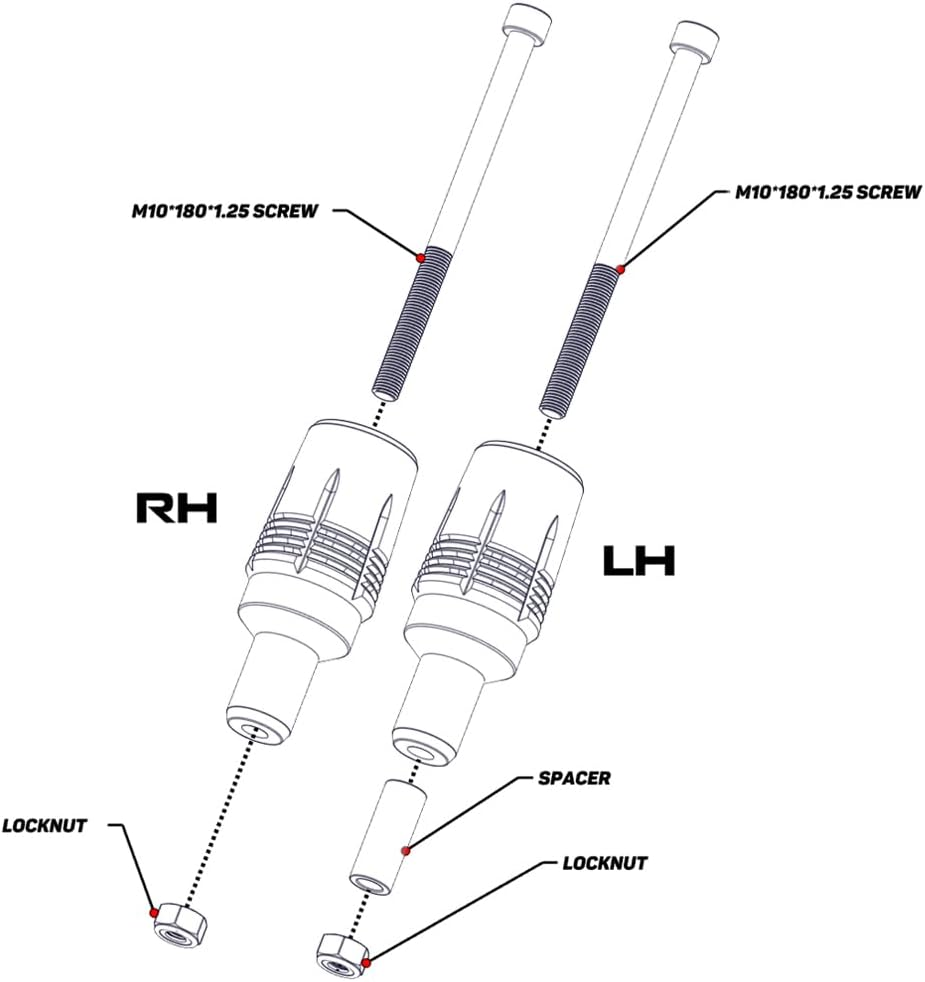 M10*180*1.25 SCREW

M10*180*1.25 SCREW

RH

LH

SPACER

LOCKNUT

LOCKNUT