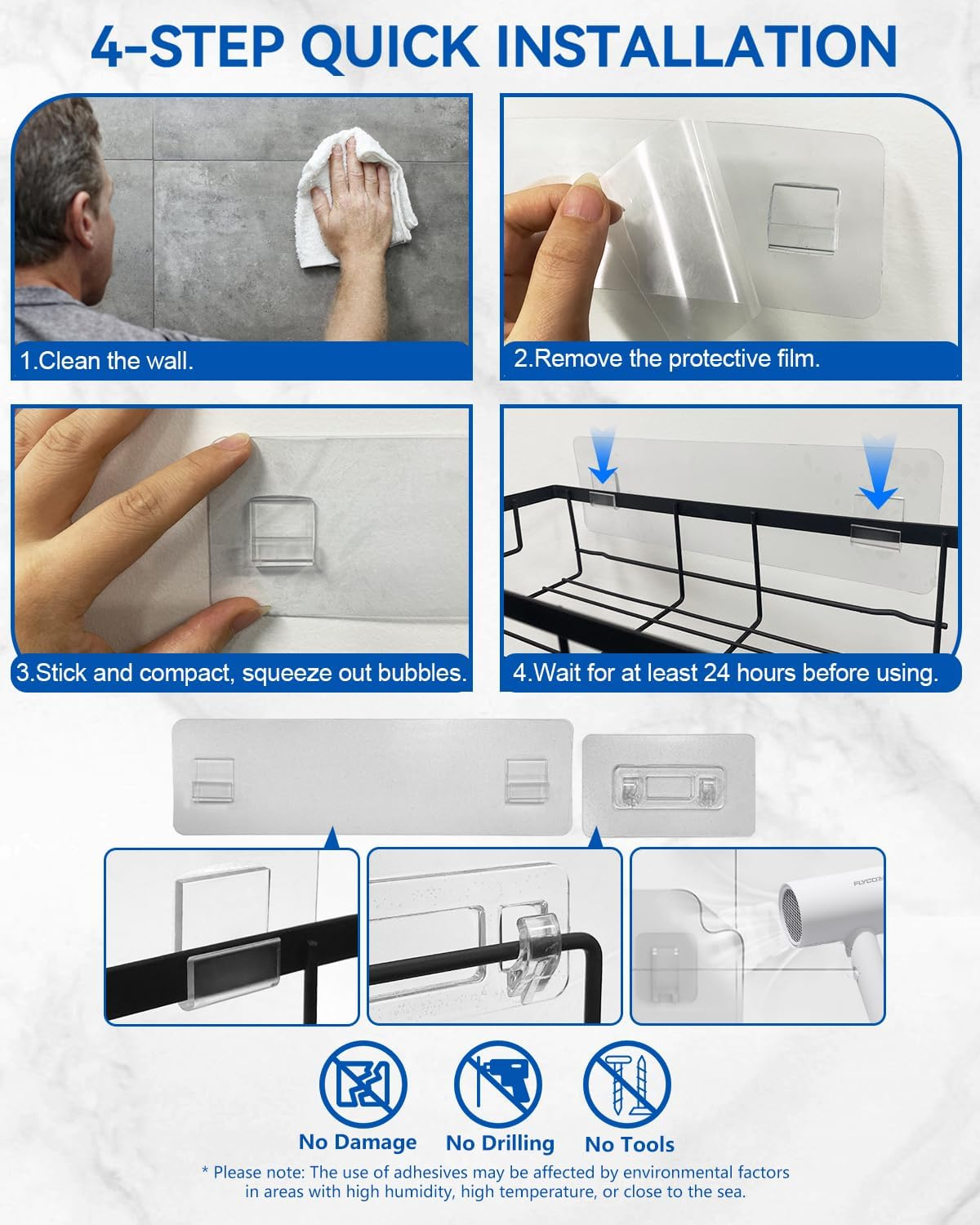 4-STEP QUICK INSTALLATION

1.Clean the wall.

2.Remove the protective film.

3.Stick and compact, squeeze out bubbles.

4.Wait for at least 24 hours before using.

FLYCO

No Damage

No Drilling

No Tools

* Please note: The use of adhesives may be affected by environmental factors in areas with high humidity, high temperature, or close to the sea.