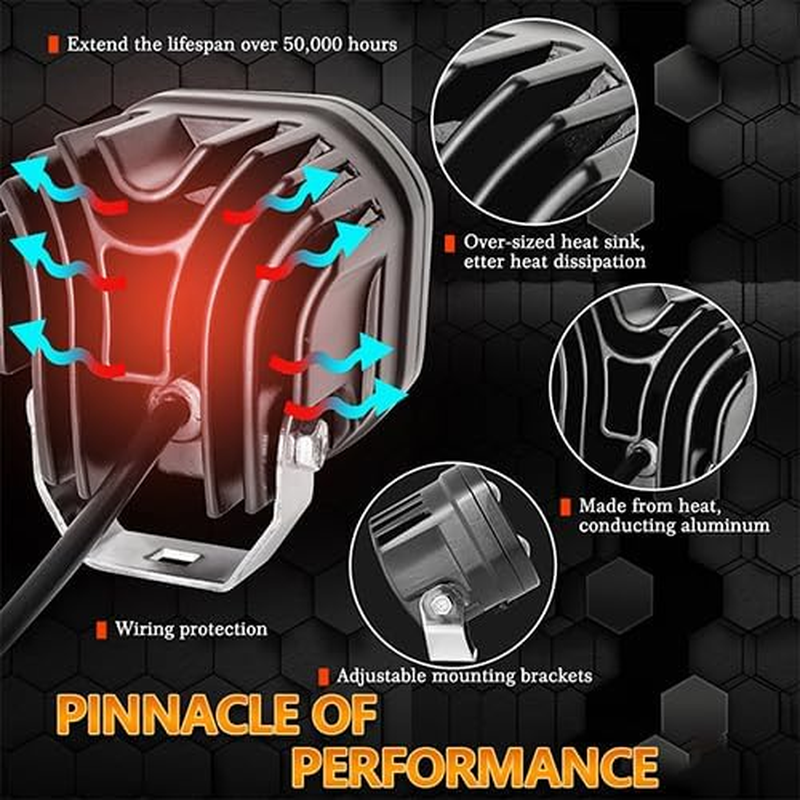 Extend the lifespan over 50,000 hours

Over-sized heat sink, etter heat dissipation

Made from heat, conducting aluminum

Wiring protection

Adjustable mounting brackets

PINNACLE OF PERFORMANCE