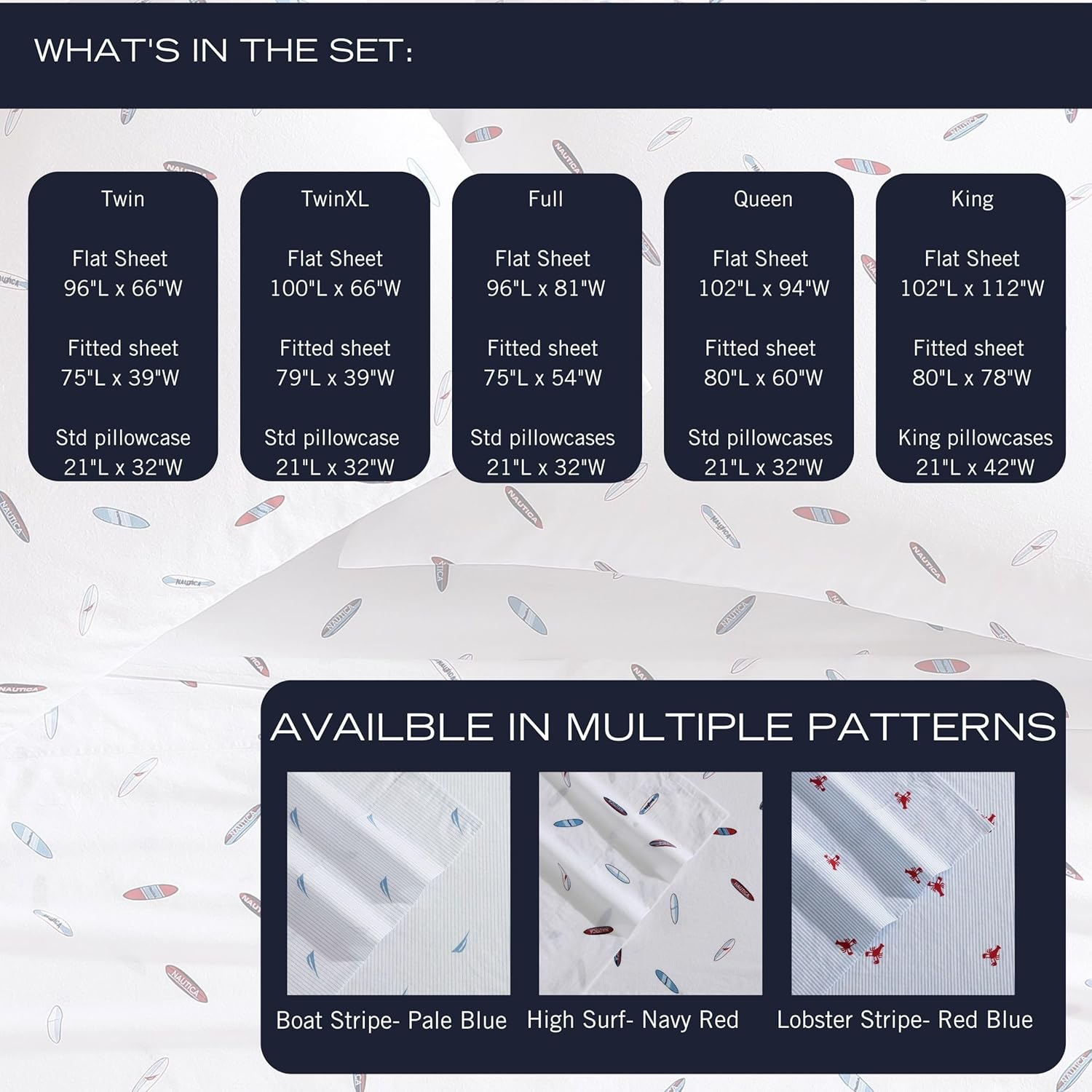 WHAT'S IN THE SET:

Twin

Flat Sheet
96"L x 66"W

Fitted sheet
75"L x 39"W

Std pillowcase
21"L x 32"W

TwinXL

Flat Sheet
100"L x 66"W

Fitted sheet
79"L x 39"W

Std pillowcase
21"L x 32"W

Full

Flat Sheet
96"L x 81"W

Fitted sheet
75"L x 54"W

Std pillowcases
21"L x 32"W

Queen

Flat Sheet
102"L x 94"W

Fitted sheet
80"L x 60"W

Std pillowcases
21"L x 32"W

King

Flat Sheet
102"L x 112"W

Fitted sheet
80"L x 78"W

King pillowcases
21"L x 42"W

AVAILBLE IN MULTIPLE PATTERNS

Boat Stripe- Pale Blue

High Surf- Navy Red

Lobster Stripe- Red Blue