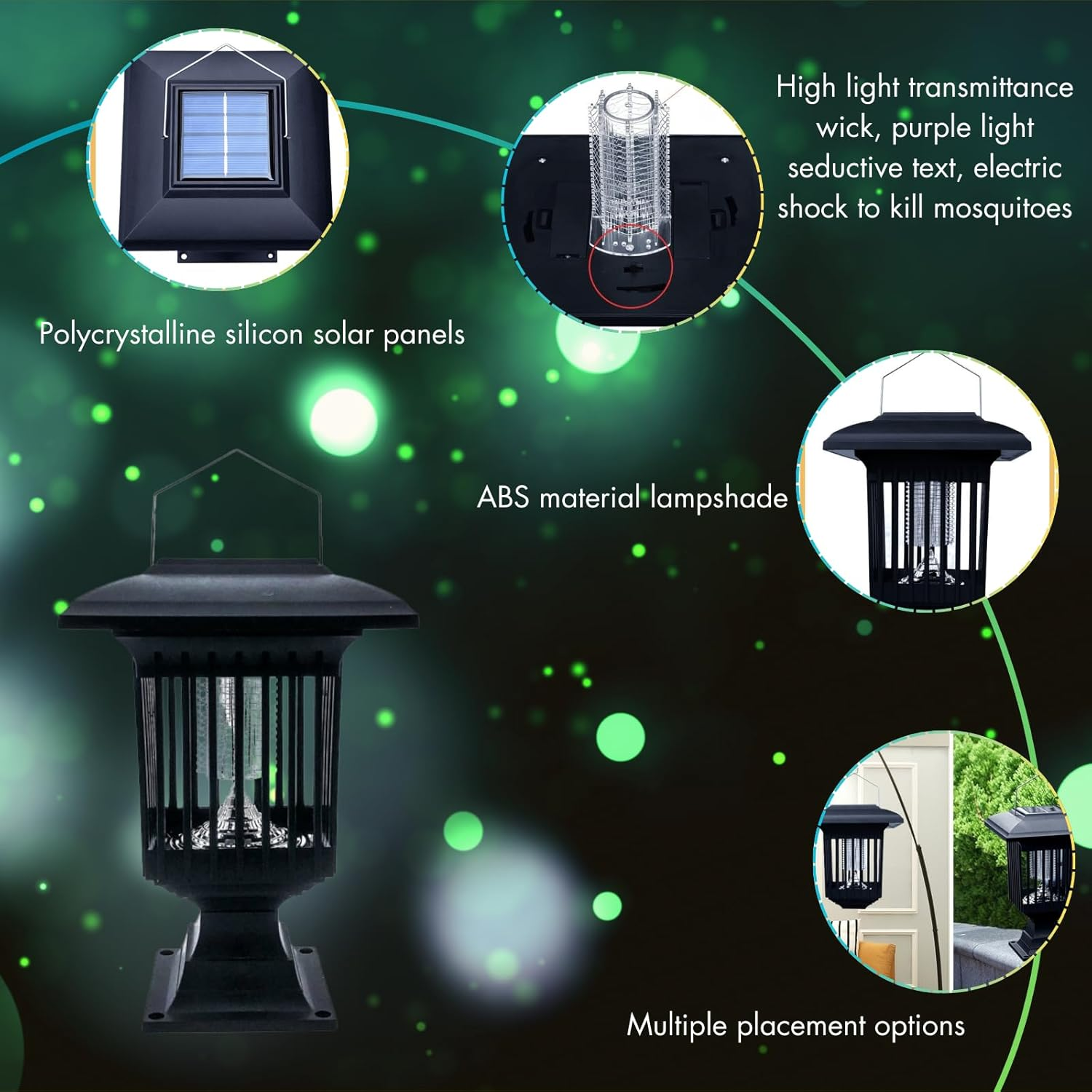 High light transmittance wick, purple light seductive text, electric shock to kill mosquitoes

Polycrystalline silicon solar panels

ABS material lampshade

Multiple placement options