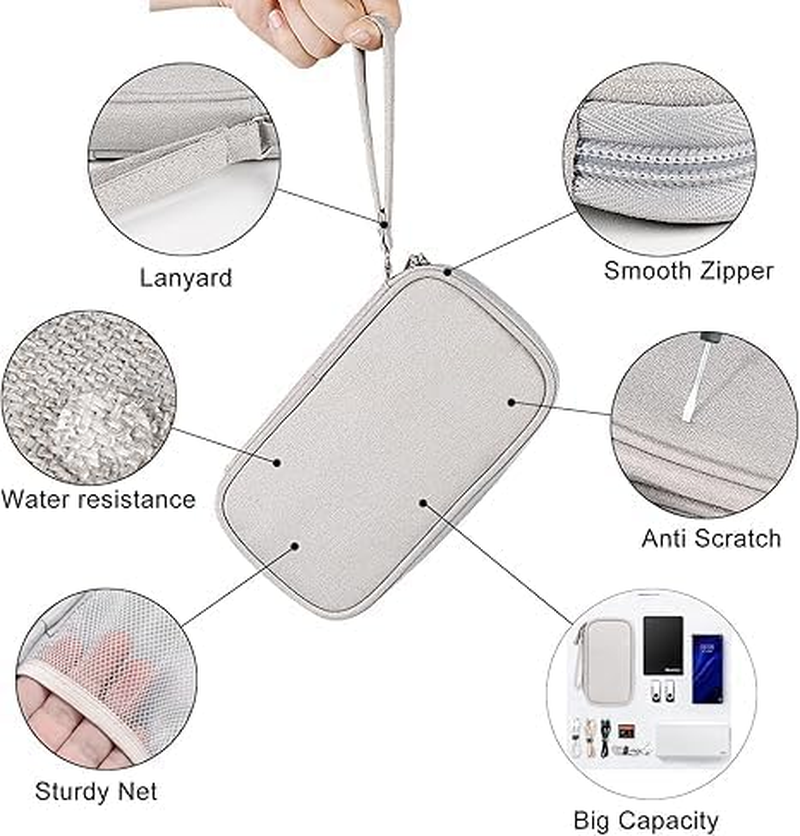 Lanyard

Smooth Zipper

Water resistance

Anti Scratch

Sturdy Net

Big Capacity