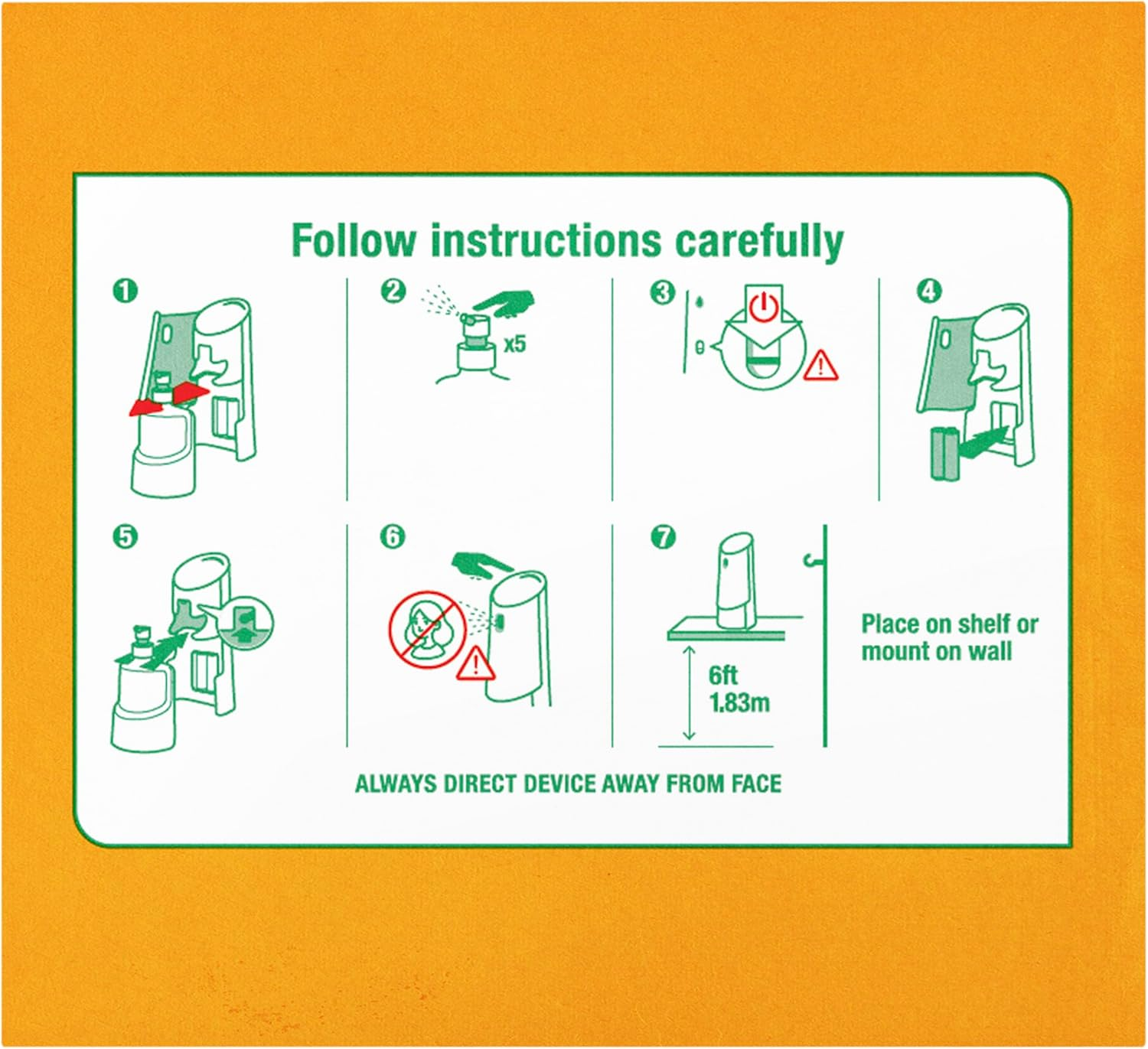 Follow instructions carefully

1

2

x5

3

4

5

6

7

6ft
1.83m

Place on shelf or mount on wall

ALWAYS DIRECT DEVICE AWAY FROM FACE