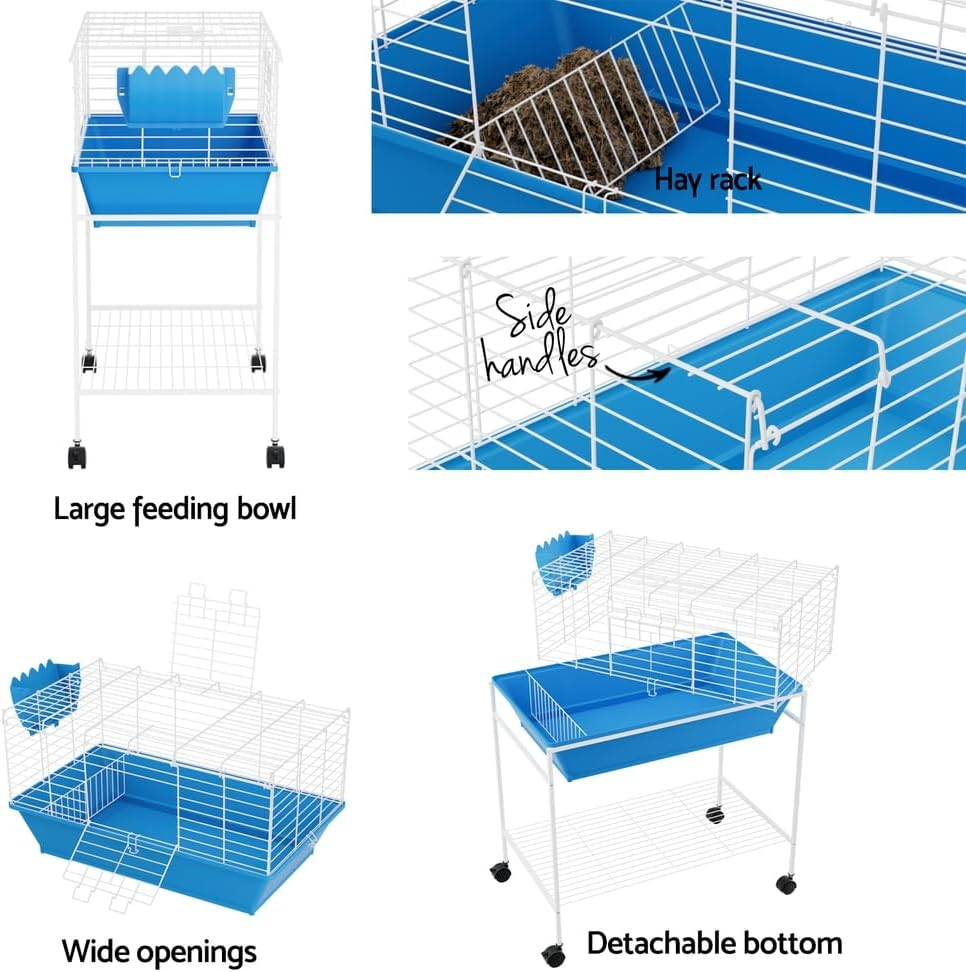 Hay rack

Side handles

Large feeding bowl

Wide openings

Detachable bottom