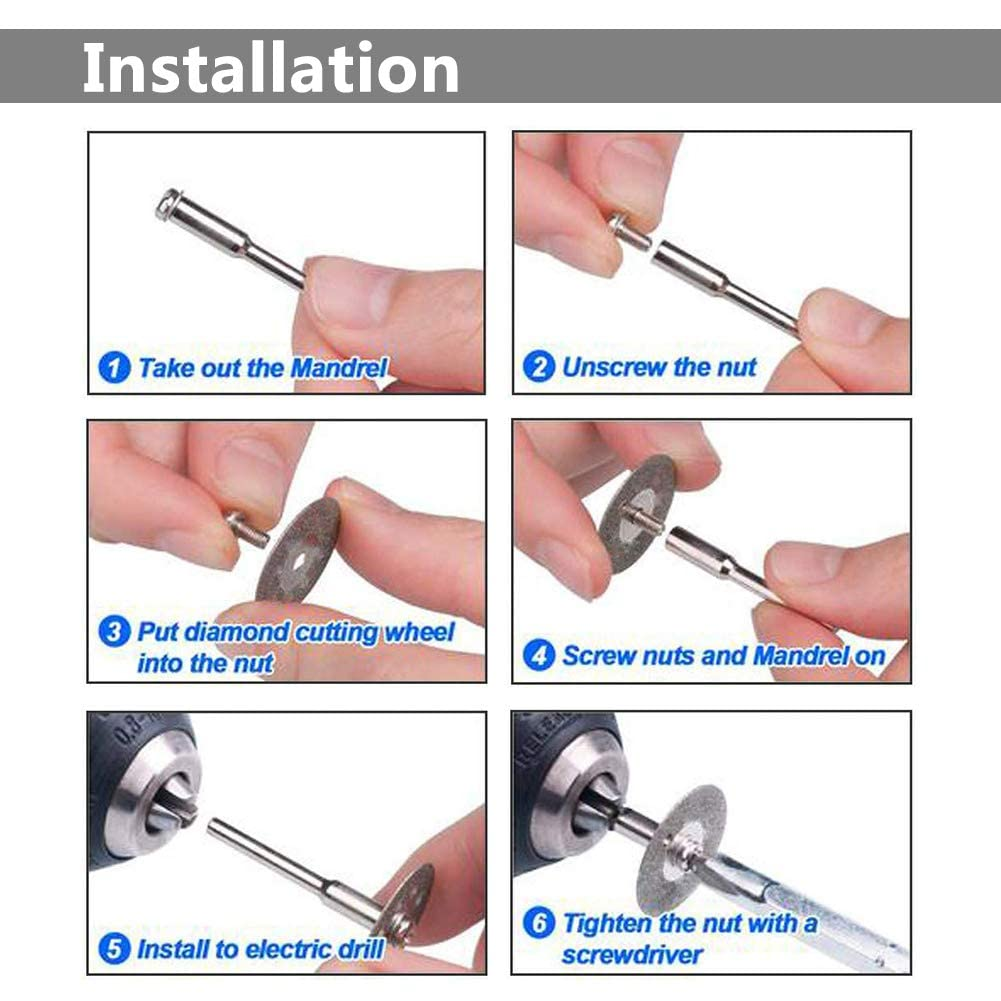 Installation

1 Take out the Mandrel

2 Unscrew the nut

3 Put diamond cutting wheel into the nut

4 Screw nuts and Mandrel on

5 Install to electric drill

6 Tighten the nut with a screwdriver