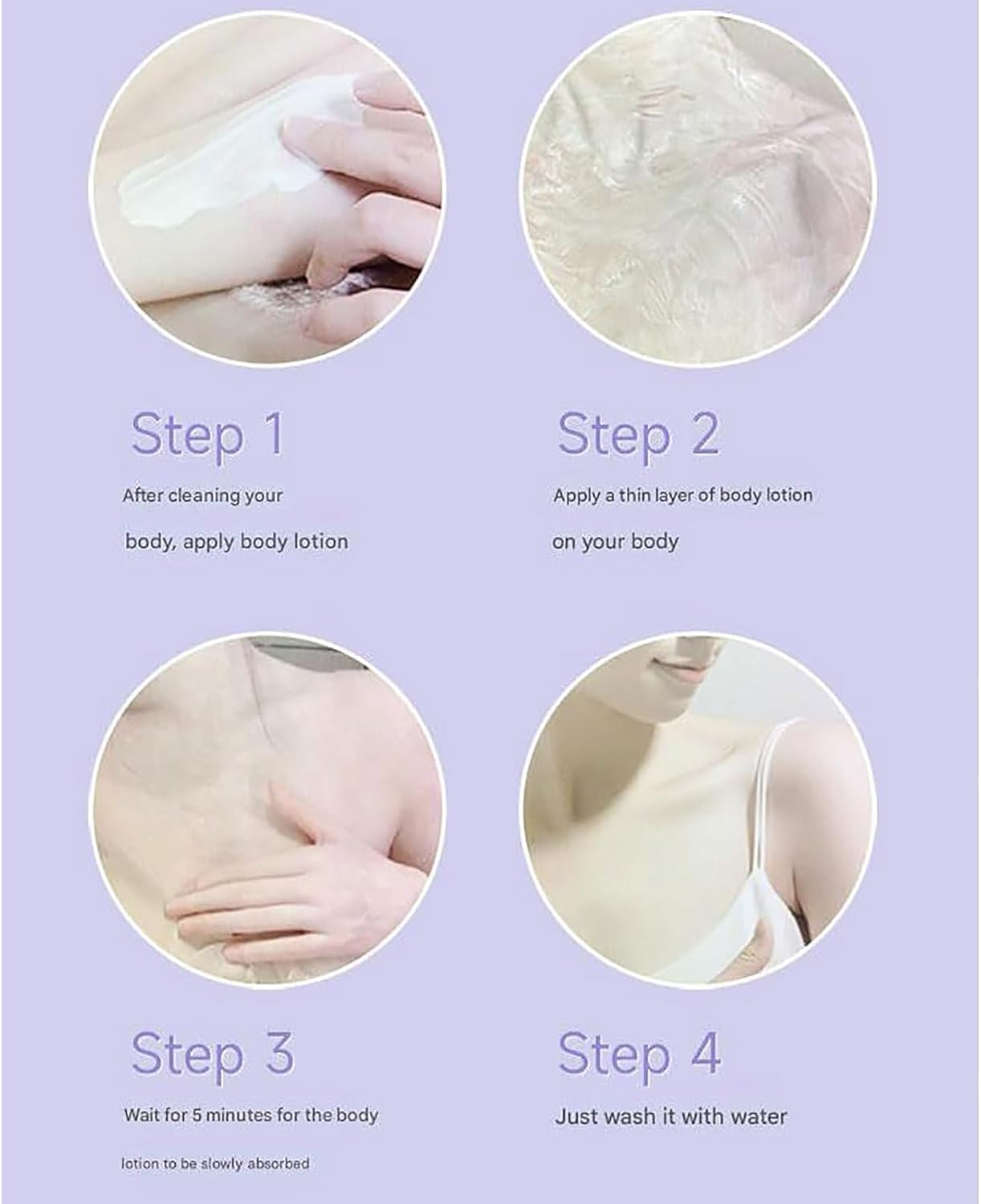 Step 1

After cleaning your body, apply body lotion

Step 2

Apply a thin layer of body lotion on your body

Step 3

Wait for 5 minutes for the body lotion to be slowly absorbed

Step 4

Just wash it with water