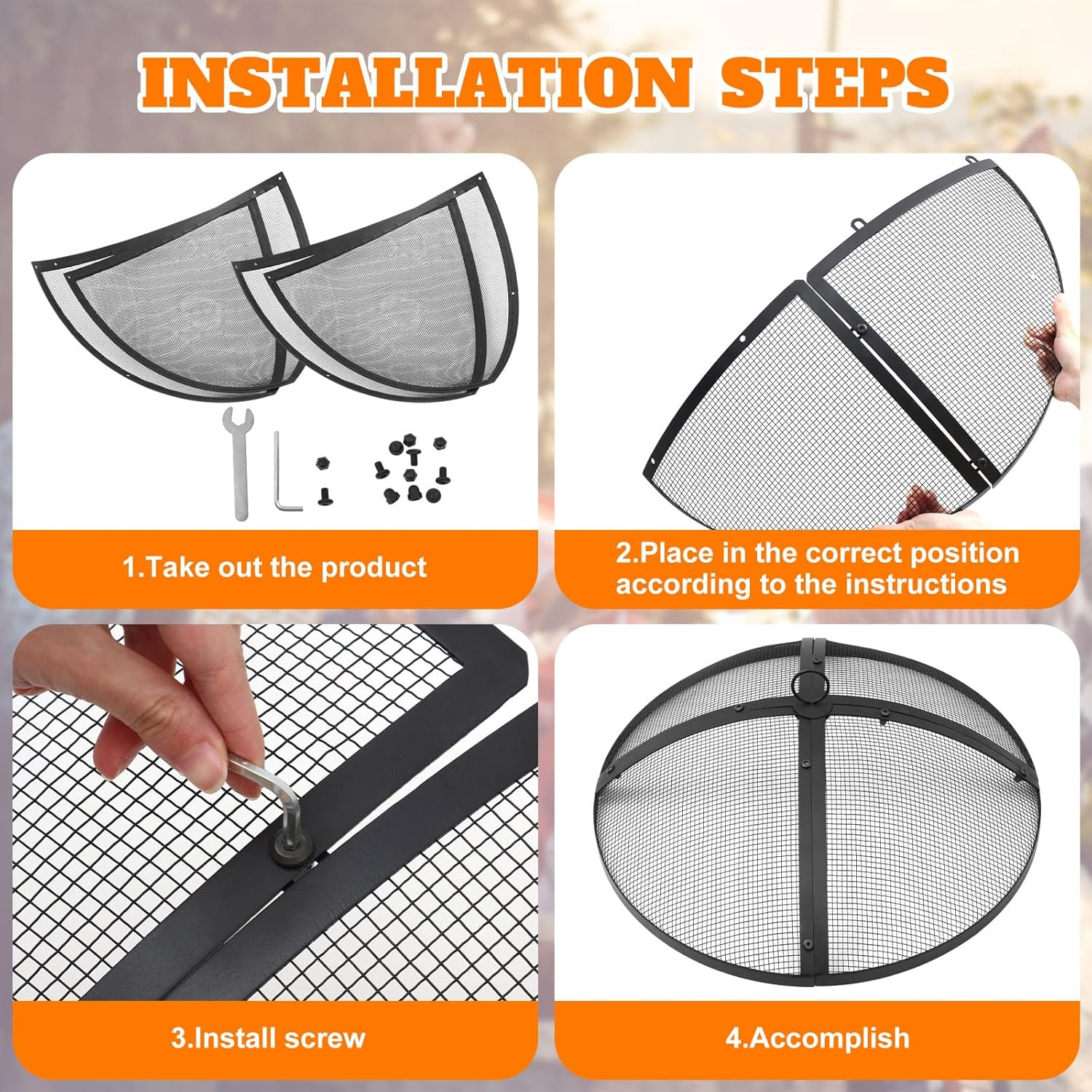 INSTALLATION STEPS

1.Take out the product

2.Place in the correct position according to the instructions

3.Install screw

4.Accomplish