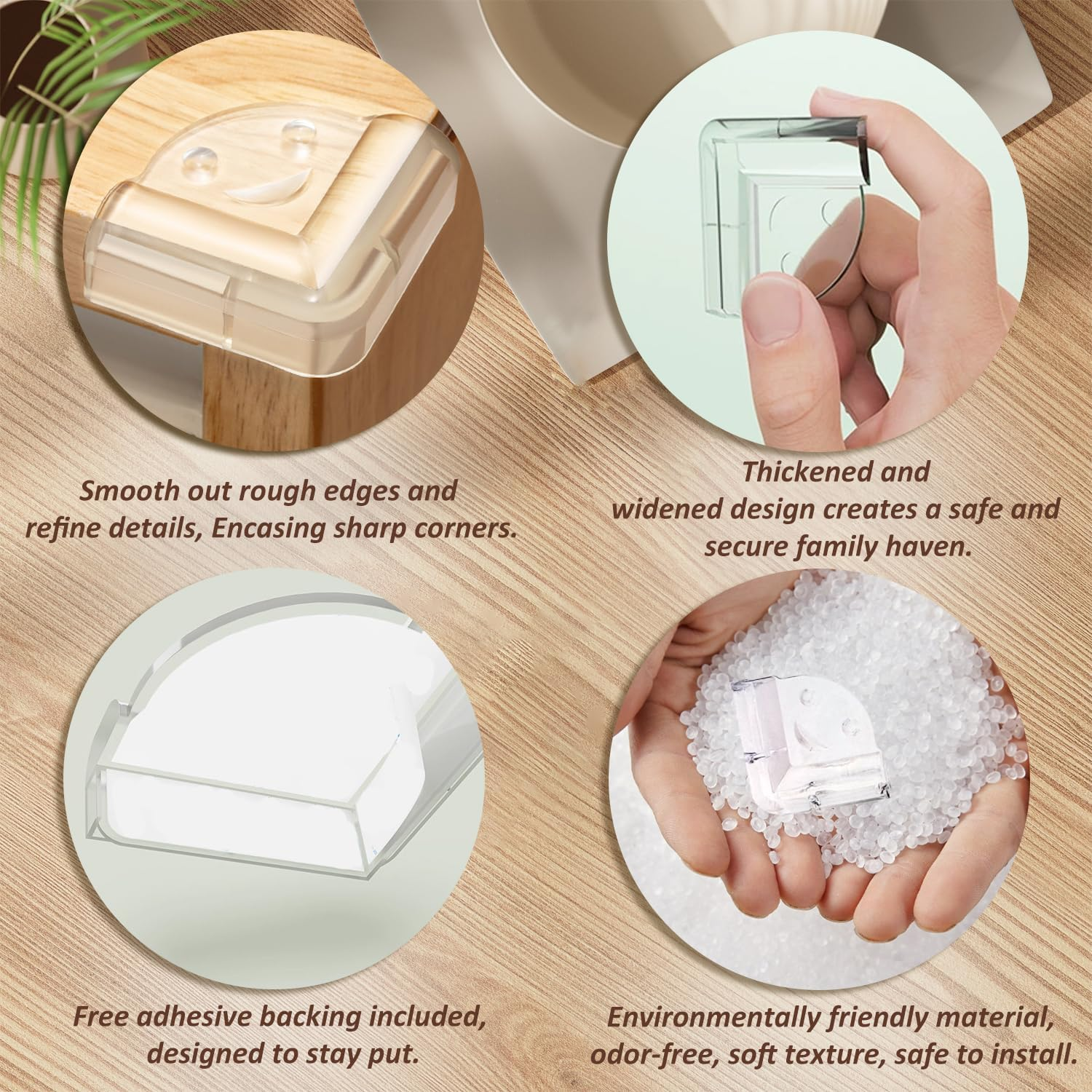 Smooth out rough edges and refine details, Encasing sharp corners.

Thickened and widened design creates a safe and secure family haven.

Free adhesive backing included, designed to stay put.

Environmentally friendly material, odor-free, soft texture, safe to install.