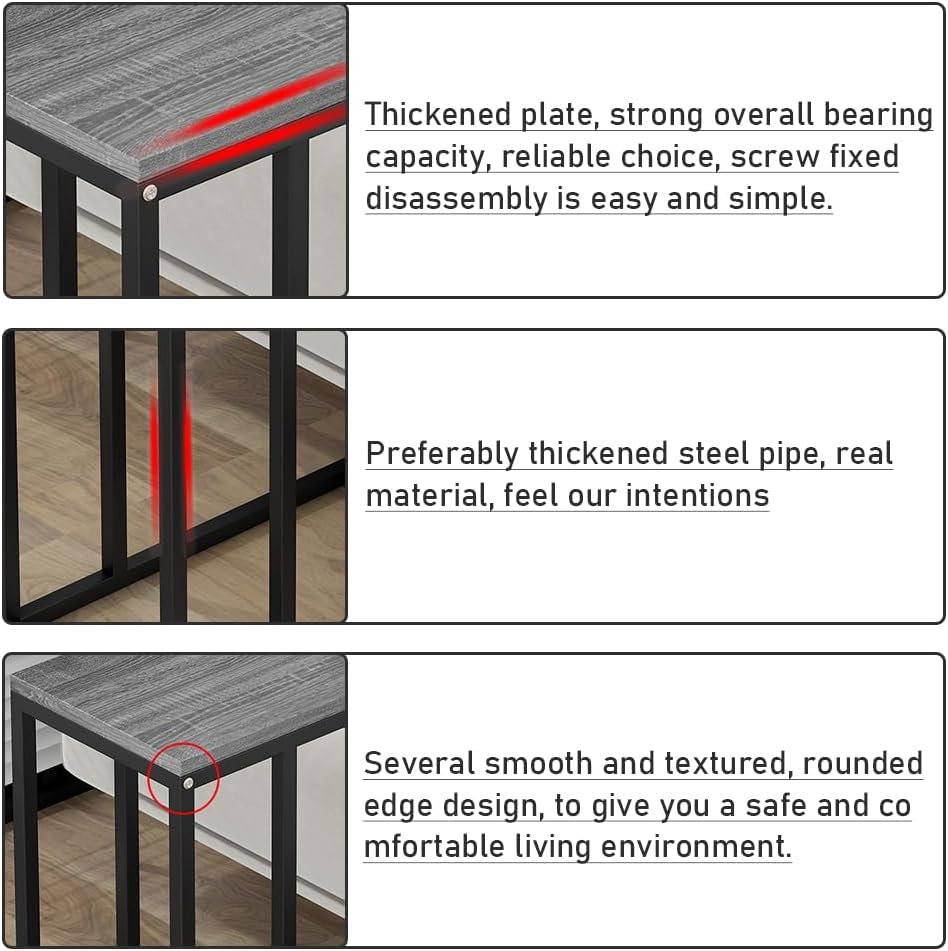 Thickened plate, strong overall bearing capacity, reliable choice, screw fixed disassembly is easy and simple.

Preferably thickened steel pipe, real material, feel our intentions

Several smooth and textured, rounded edge design, to give you a safe and co mfortable living environment.