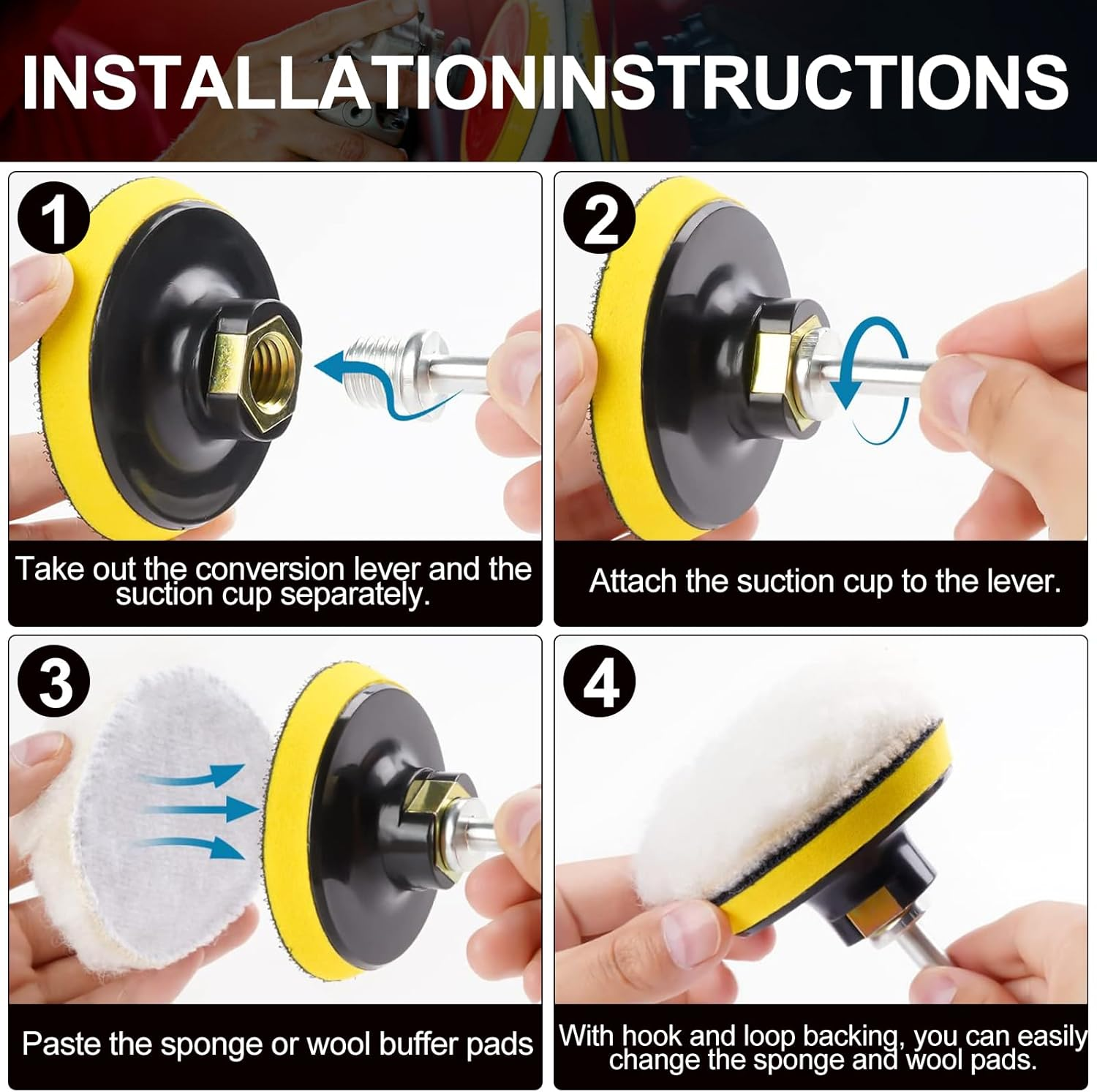 INSTALLATIONINSTRUCTIONS

1

Take out the conversion lever and the suction cup separately.

2

Attach the suction cup to the lever.

3

Paste the sponge or wool buffer pads

4

With hook and loop backing, you can easily change the sponge and wool pads.