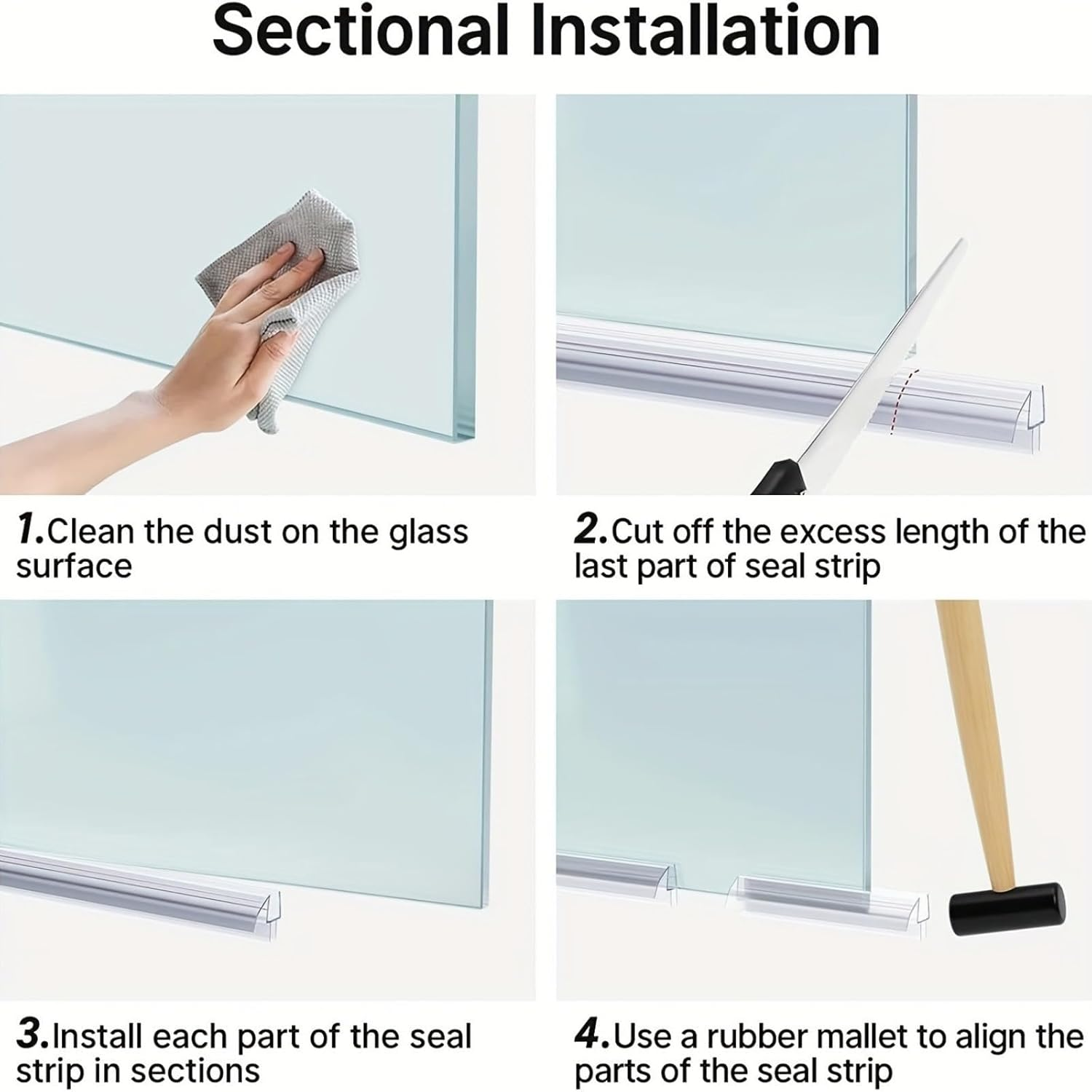 Sectional Installation

1.Clean the dust on the glass surface

2.Cut off the excess length of the last part of seal strip

3.Install each part of the seal strip in sections

4.Use a rubber mallet to align the parts of the seal strip