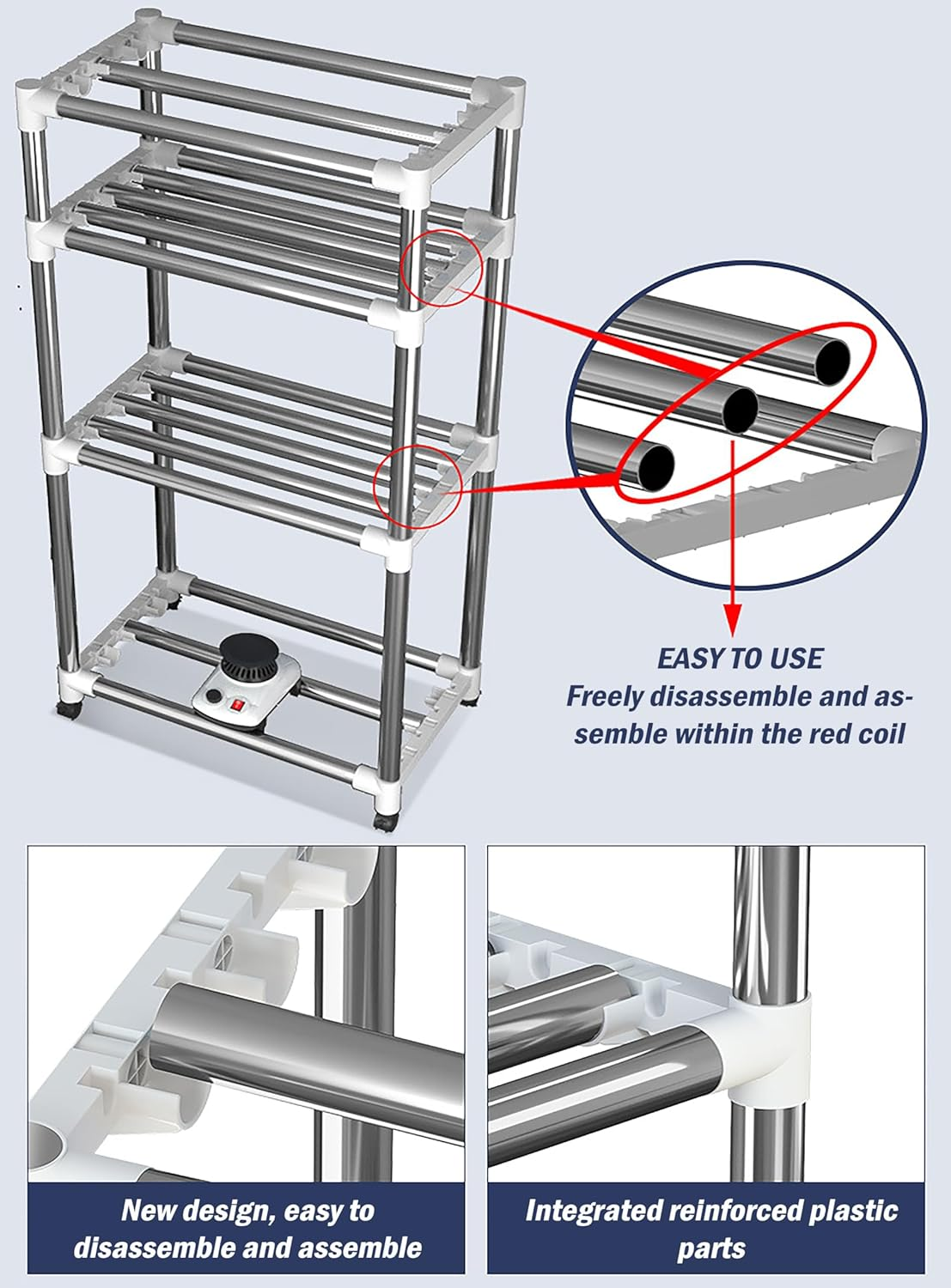 EASY TO USE
Freely disassemble and assemble within the red coil

New design, easy to disassemble and assemble

Integrated reinforced plastic parts