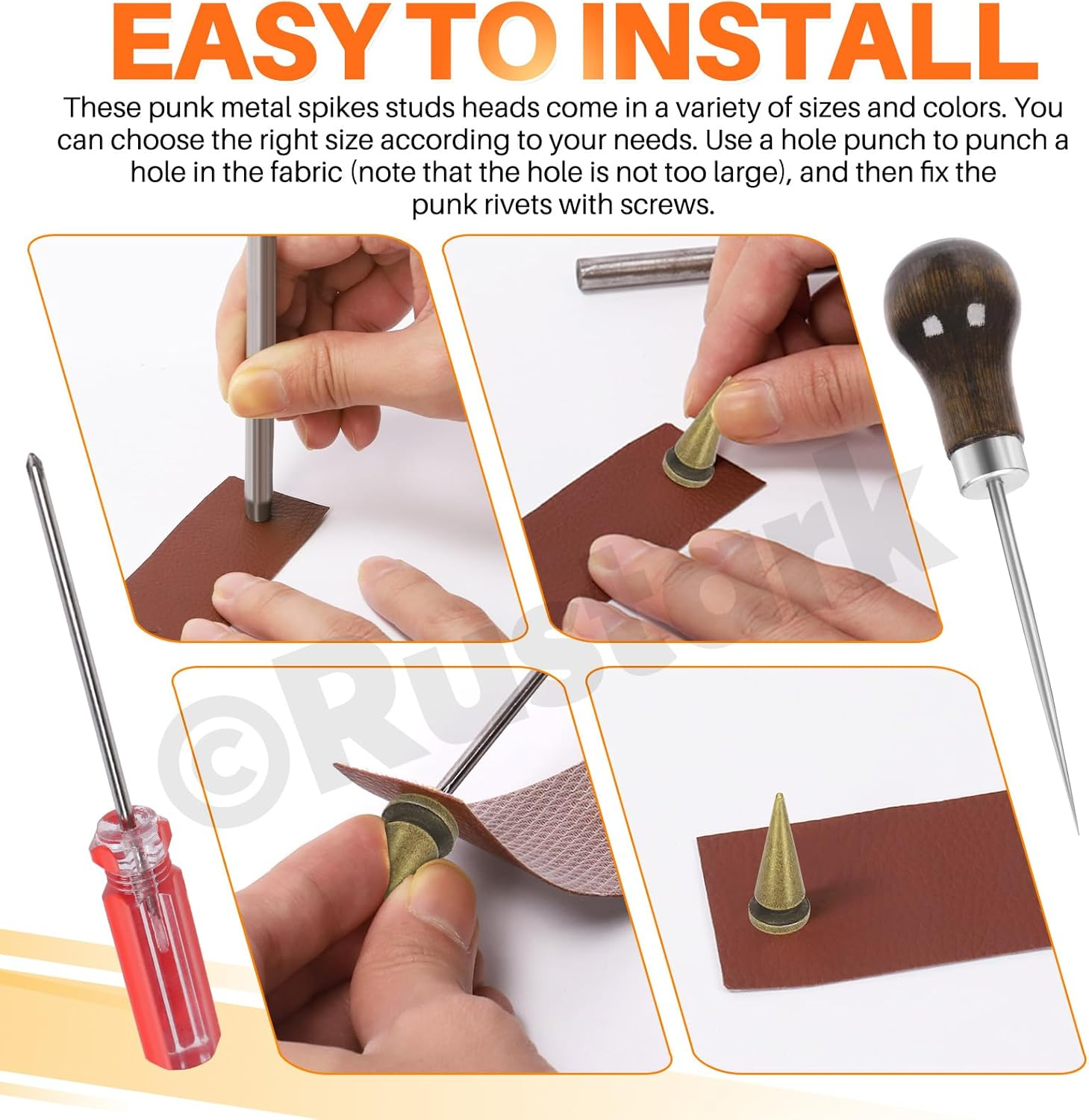 EASY TO INSTALL

These punk metal spikes studs heads come in a variety of sizes and colors. You can choose the right size according to your needs. Use a hole punch to punch a hole in the fabric (note that the hole is not too large), and then fix the punk rivets with screws.

©Rustark