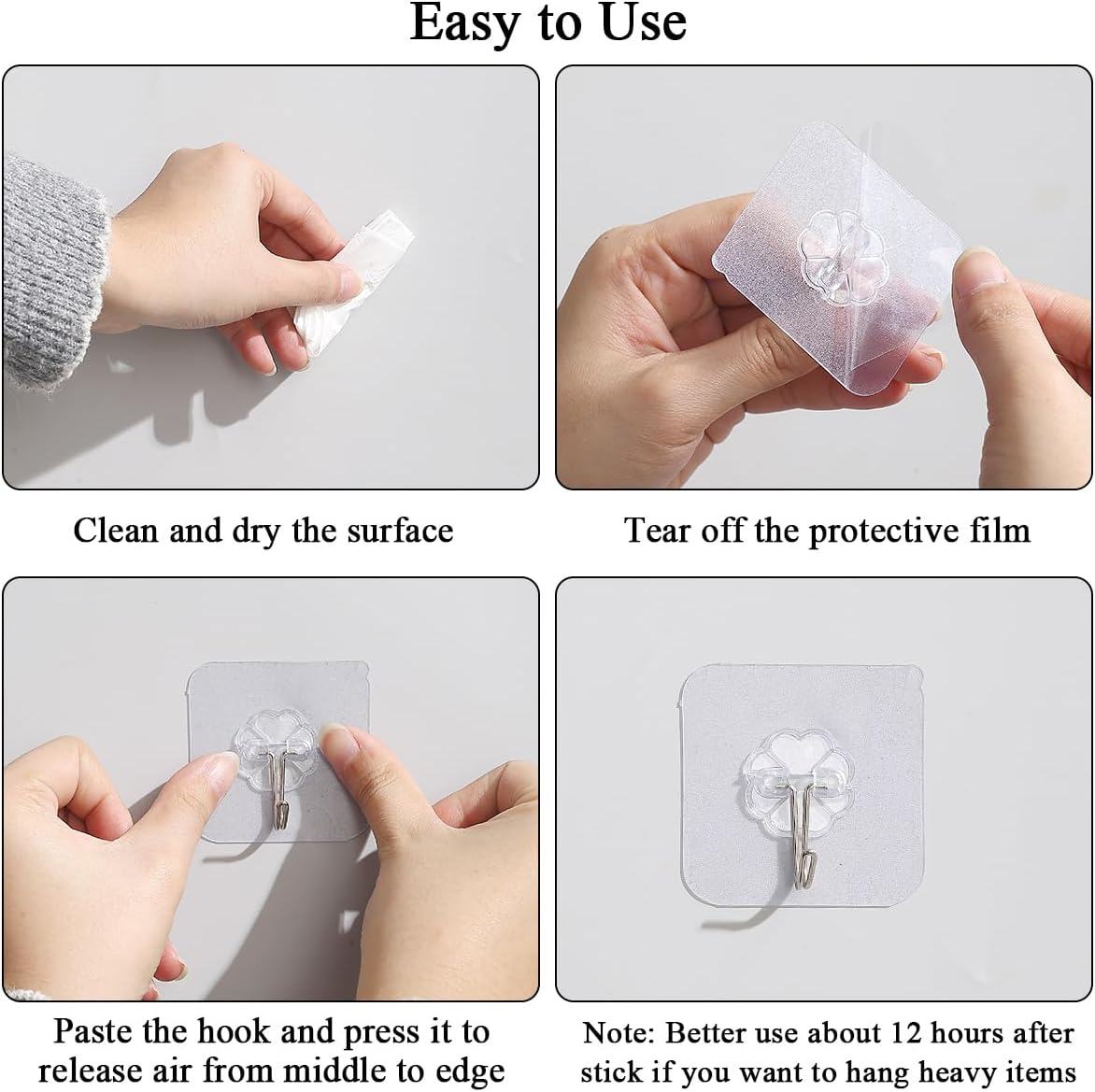 Easy to Use

Clean and dry the surface

Tear off the protective film

Paste the hook and press it to release air from middle to edge

Note: Better use about 12 hours after stick if you want to hang heavy items