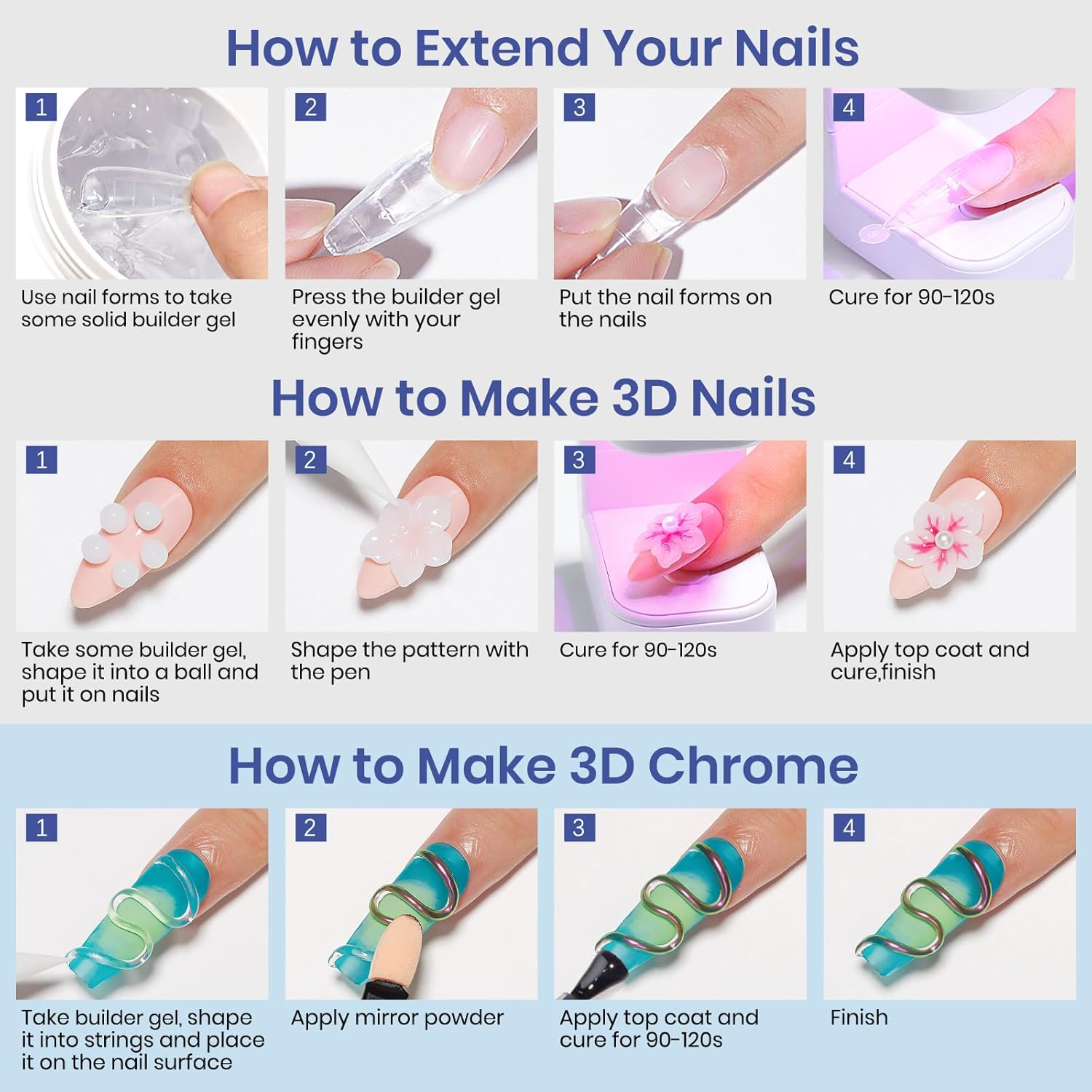 How to Extend Your Nails

1
Use nail forms to take some solid builder gel

2
Press the builder gel evenly with your fingers

3
Put the nail forms on the nails

4
Cure for 90-120s

How to Make 3D Nails

1
Take some builder gel, shape it into a ball and put it on nails

2
Shape the pattern with the pen

3
Cure for 90-120s

4
Apply top coat and cure,finish

How to Make 3D Chrome

1
Take builder gel, shape it into strings and place it on the nail surface

2
Apply mirror powder

3
Apply top coat and cure for 90-120s

4
Finish