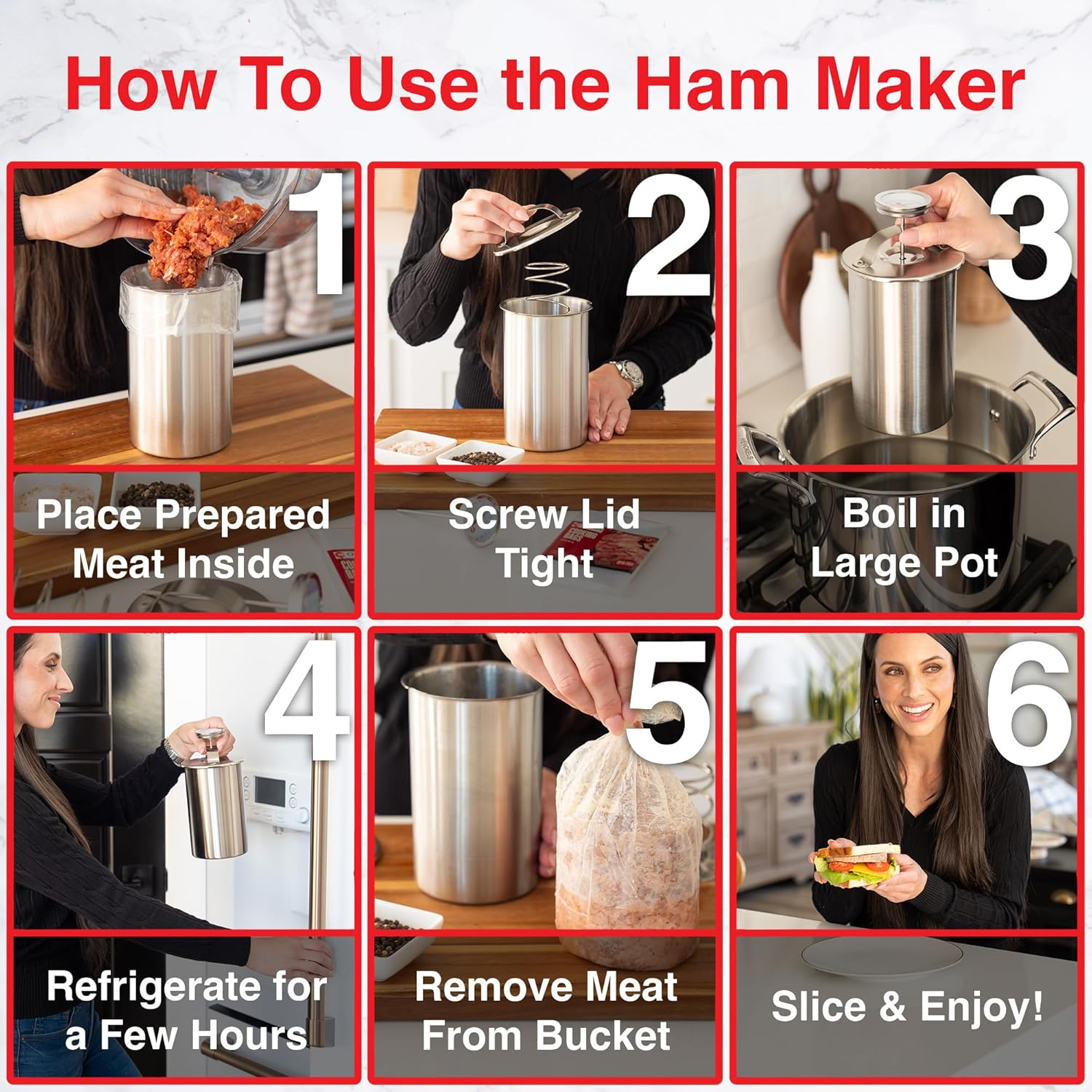 How To Use the Ham Maker

1

Place Prepared Meat Inside

2

Screw Lid Tight

3

Boil in Large Pot

4

Refrigerate for a Few Hours

5

Remove Meat From Bucket

6

Slice & Enjoy!