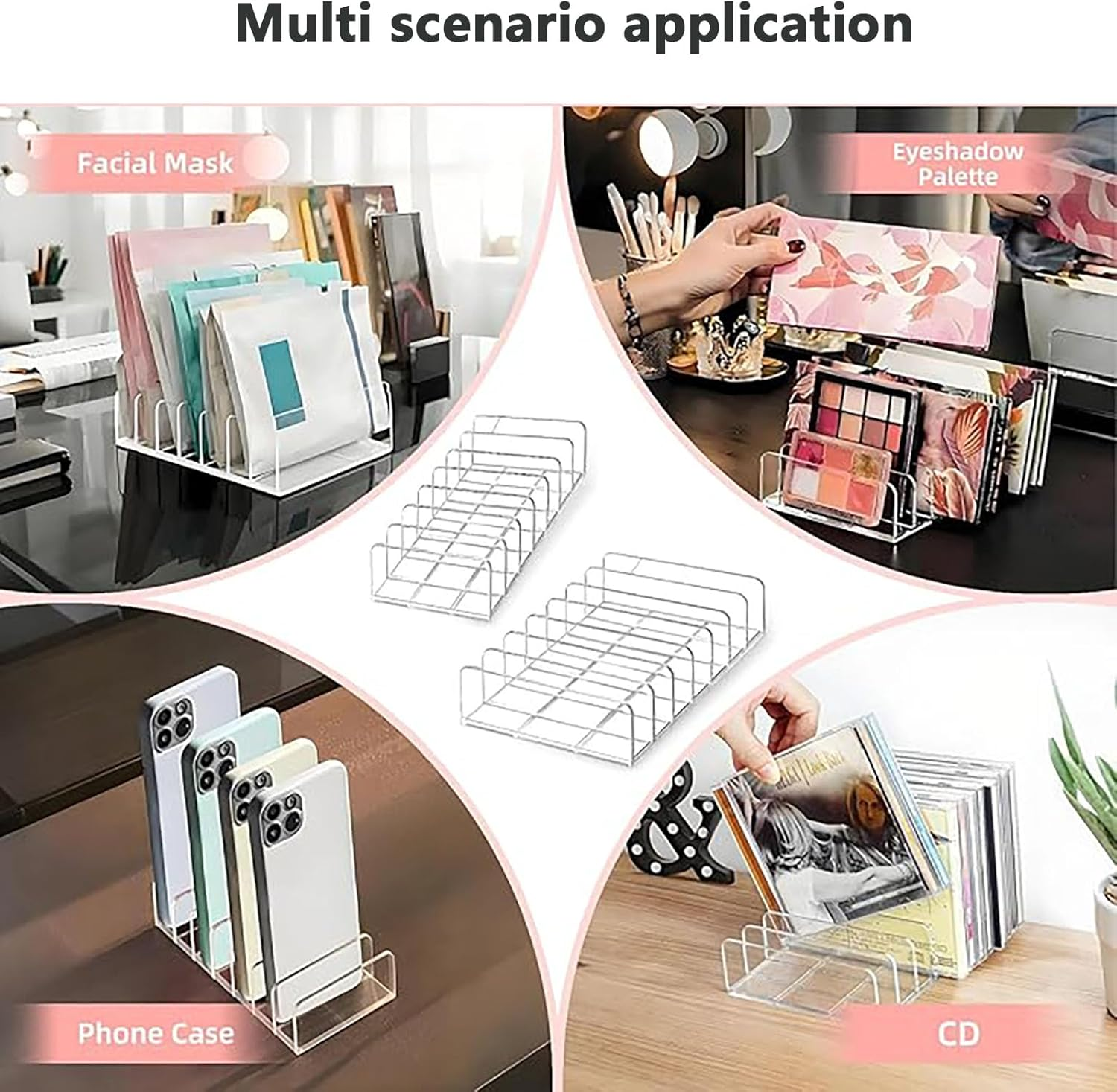 Multi scenario application

Facial Mask

Eyeshadow Palette

Phone Case

CD