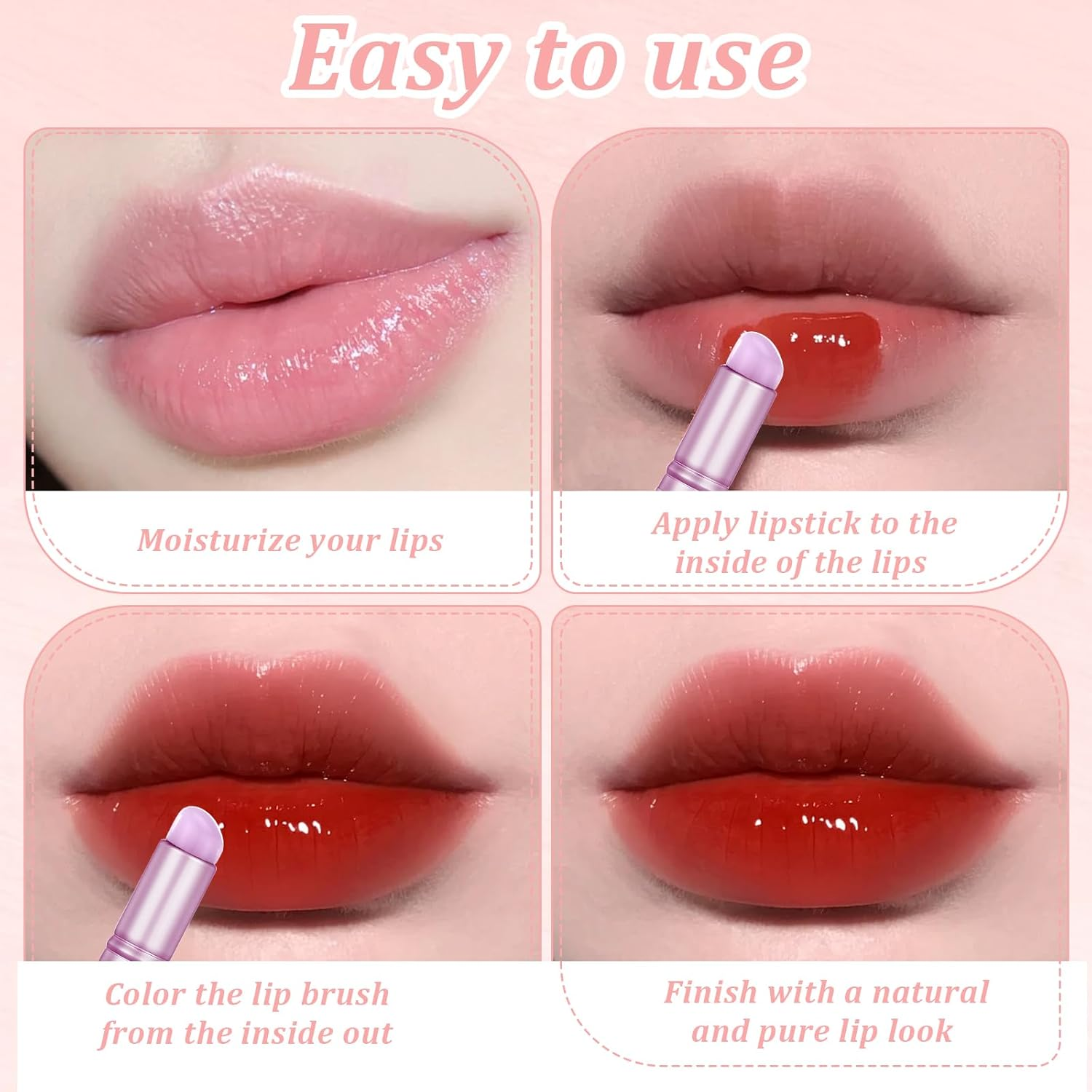 Easy to use

Moisturize your lips

Apply lipstick to the inside of the lips

Color the lip brush from the inside out

Finish with a natural and pure lip look