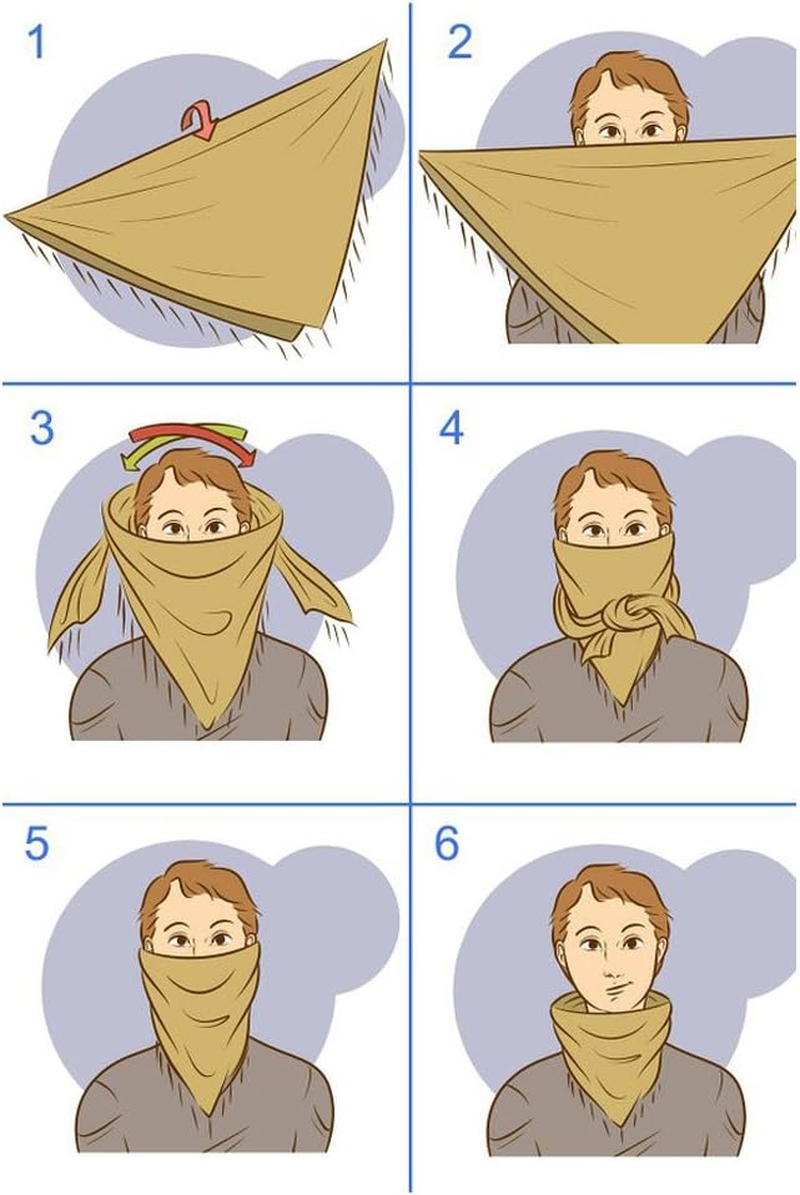 1

2

3

4

5

6