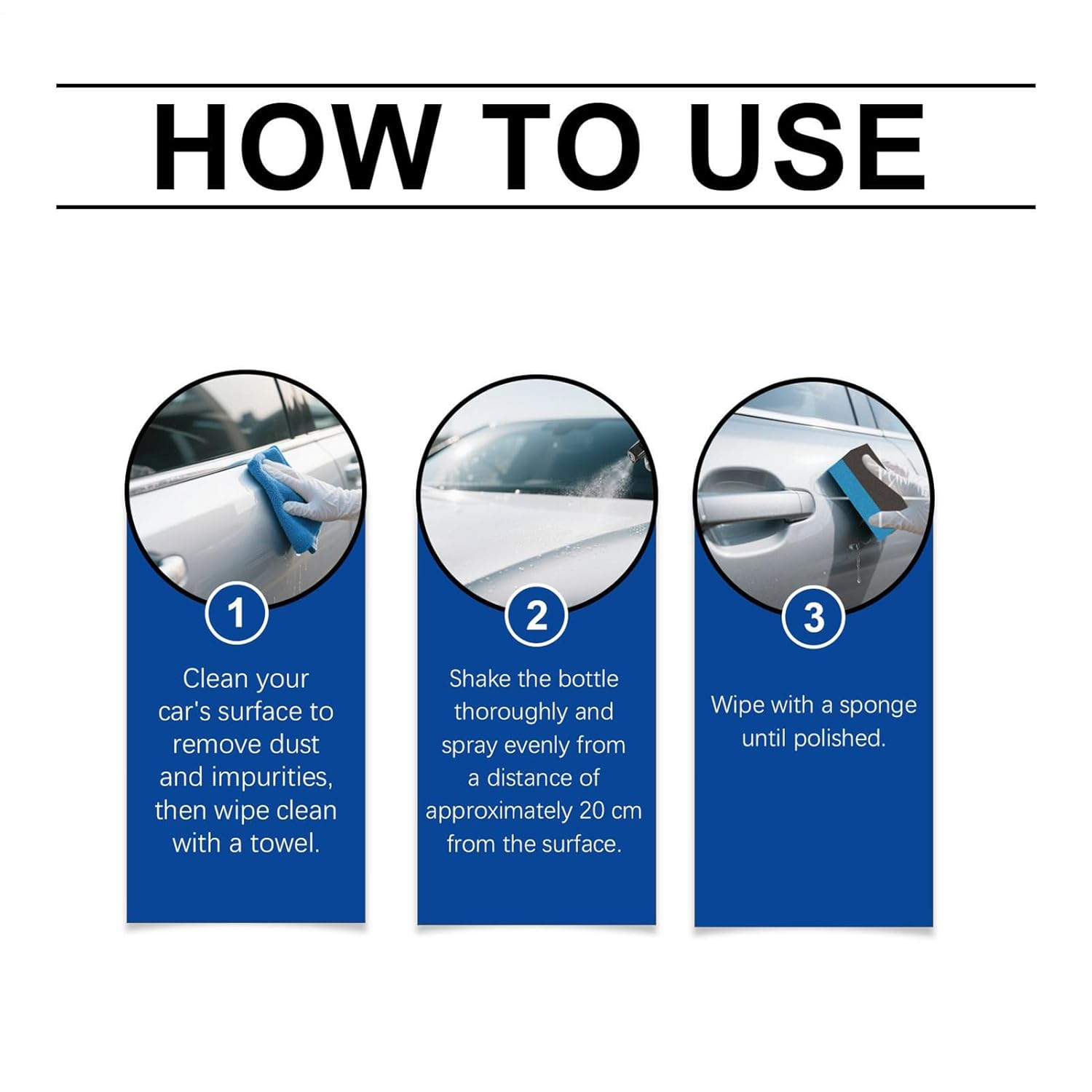 HOW TO USE

1

Clean your car's surface to remove dust and impurities, then wipe clean with a towel.

2

Shake the bottle thoroughly and spray evenly from a distance of approximately 20 cm from the surface.

3

Wipe with a sponge until polished.