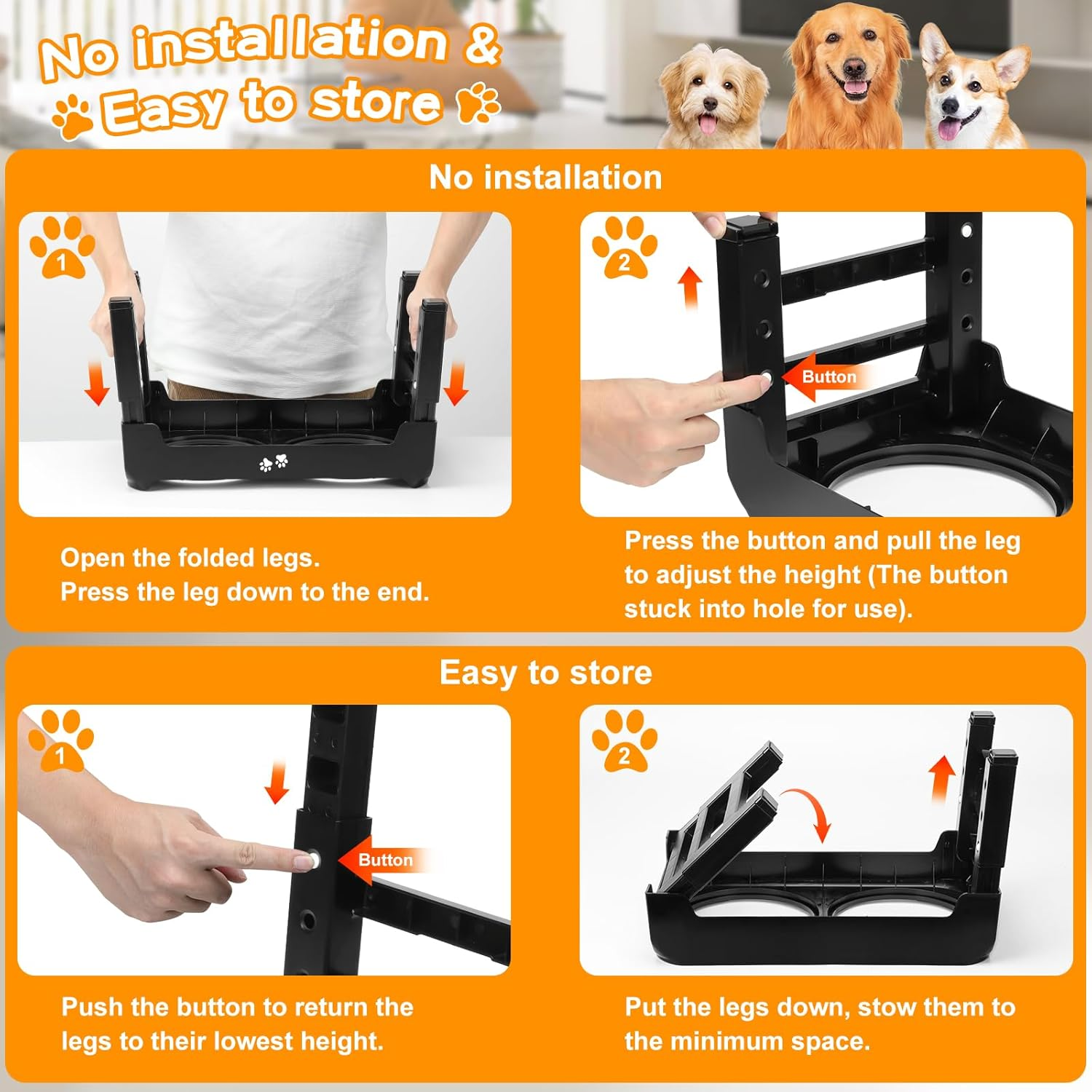 No installation & Easy to store

No installation

1

Open the folded legs.
Press the leg down to the end.

2

Button

Press the button and pull the leg to adjust the height (The button stuck into hole for use).

Easy to store

1

Button

Push the button to return the legs to their lowest height.

2

Put the legs down, stow them to the minimum space.