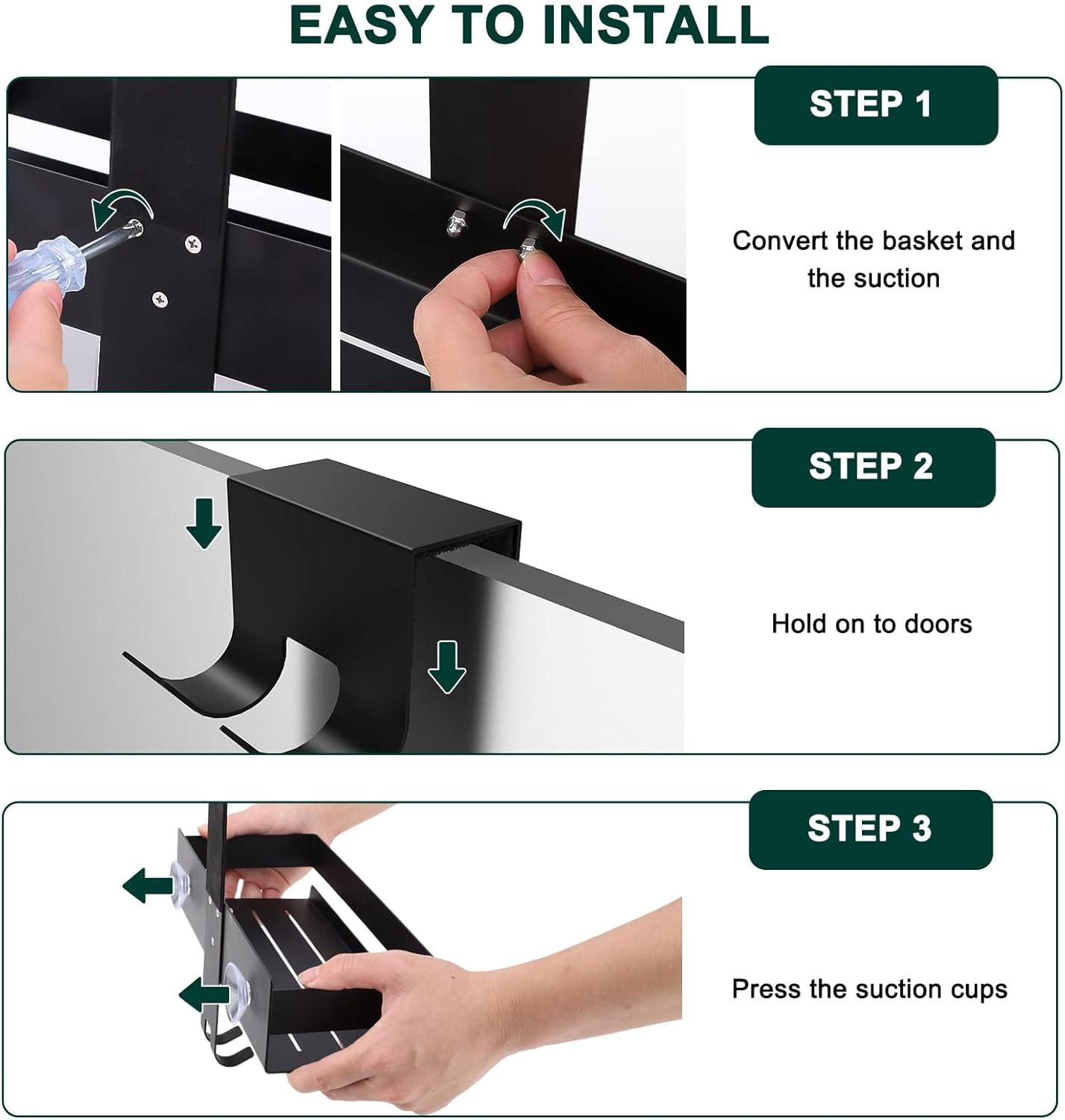 EASY TO INSTALL

STEP 1

Convert the basket and the suction

STEP 2

Hold on to doors

STEP 3

Press the suction cups