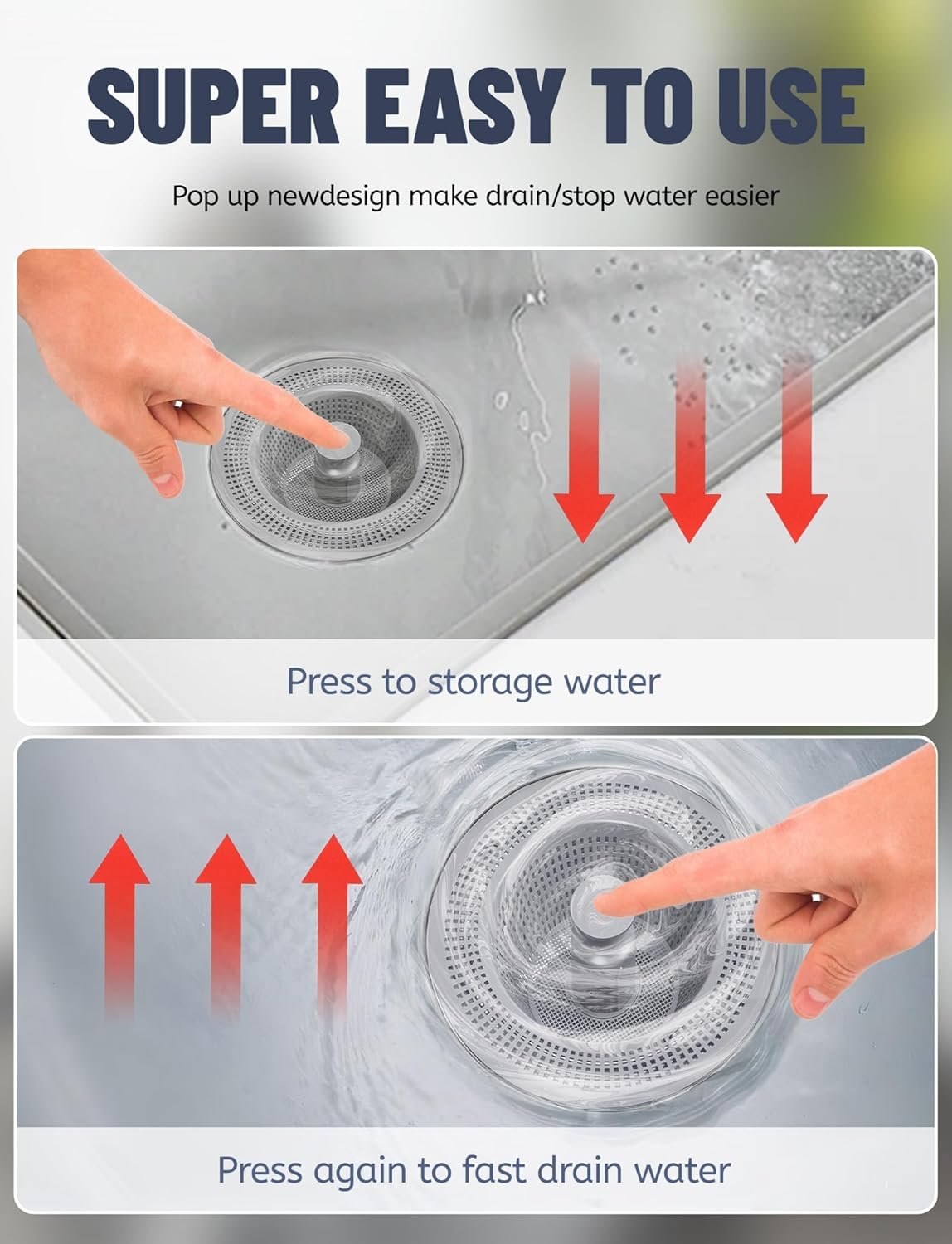 SUPER EASY TO USE

Pop up newdesign make drain/stop water easier

Press to storage water

Press again to fast drain water