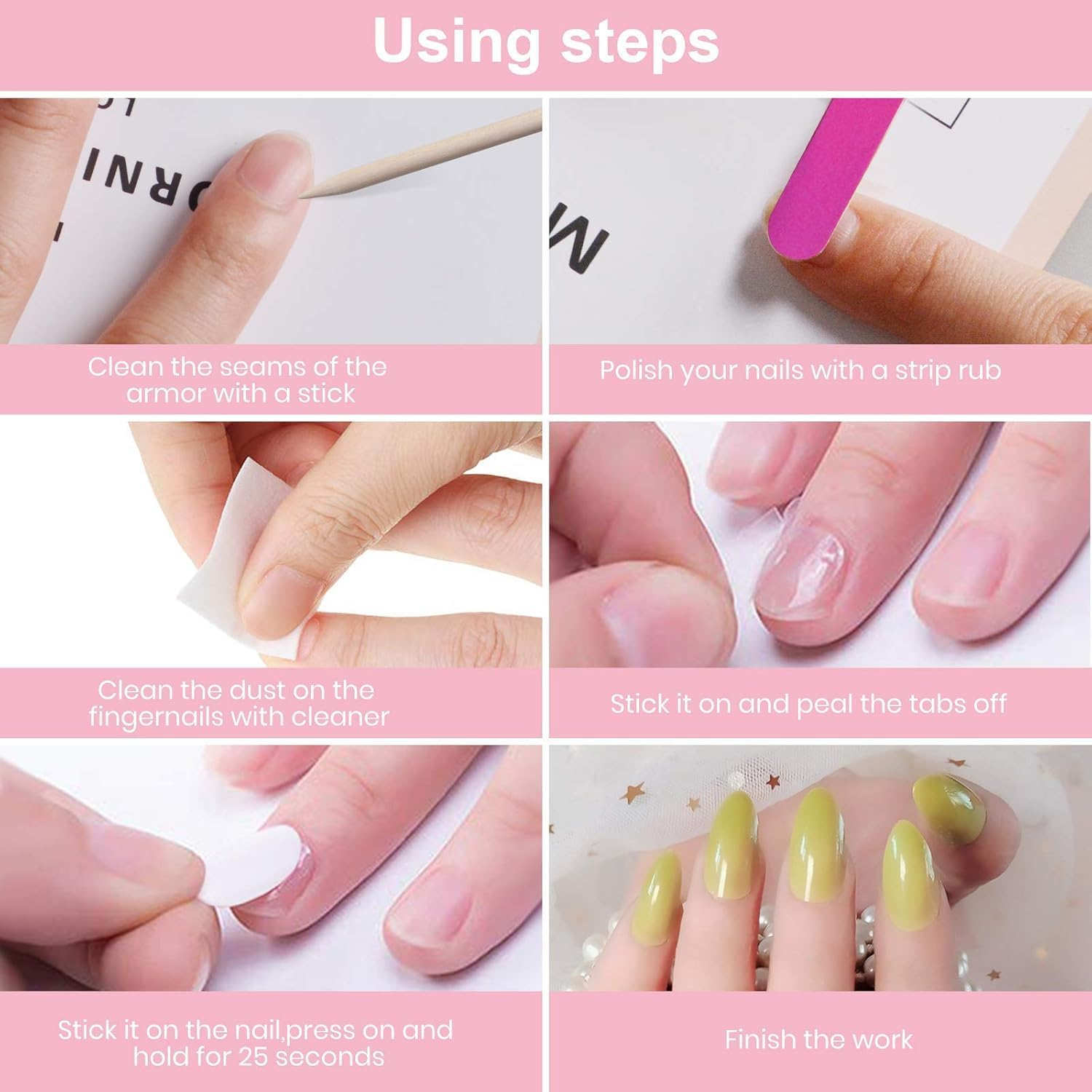 Using steps

Clean the seams of the armor with a stick

Polish your nails with a strip rub

Clean the dust on the fingernails with cleaner

Stick it on and peal the tabs off

Stick it on the nail,press on and hold for 25 seconds

Finish the work