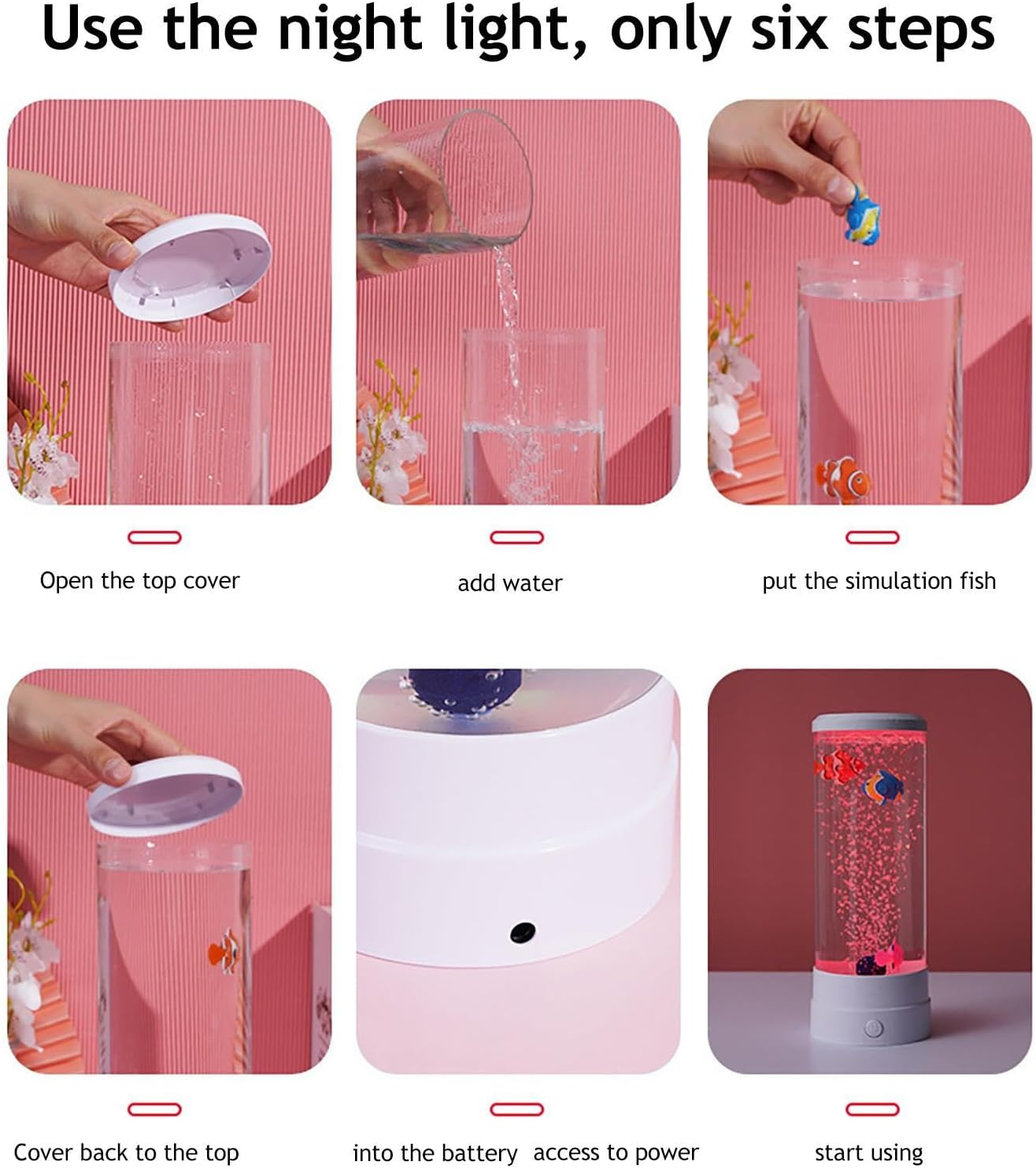 Use the night light, only six steps

Open the top cover

add water

put the simulation fish

Cover back to the top

into the battery access to power

start using