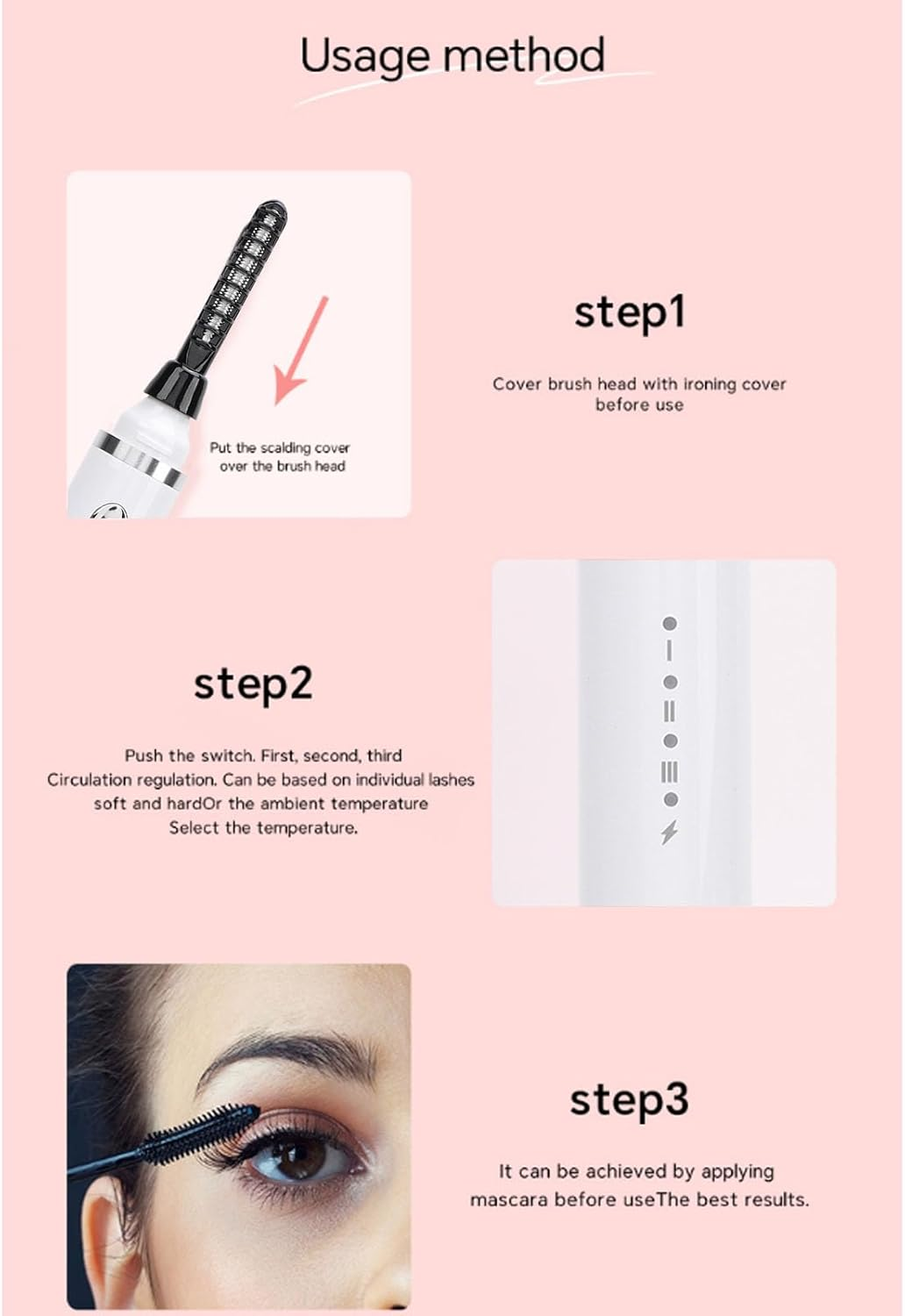 Usage method

Put the scalding cover over the brush head

step1

Cover brush head with ironing cover before use

step2

Push the switch. First, second, third Circulation regulation. Can be based on individual lashes soft and hardOr the ambient temperature Select the temperature.

I

II

III

step3

It can be achieved by applying mascara before useThe best results.