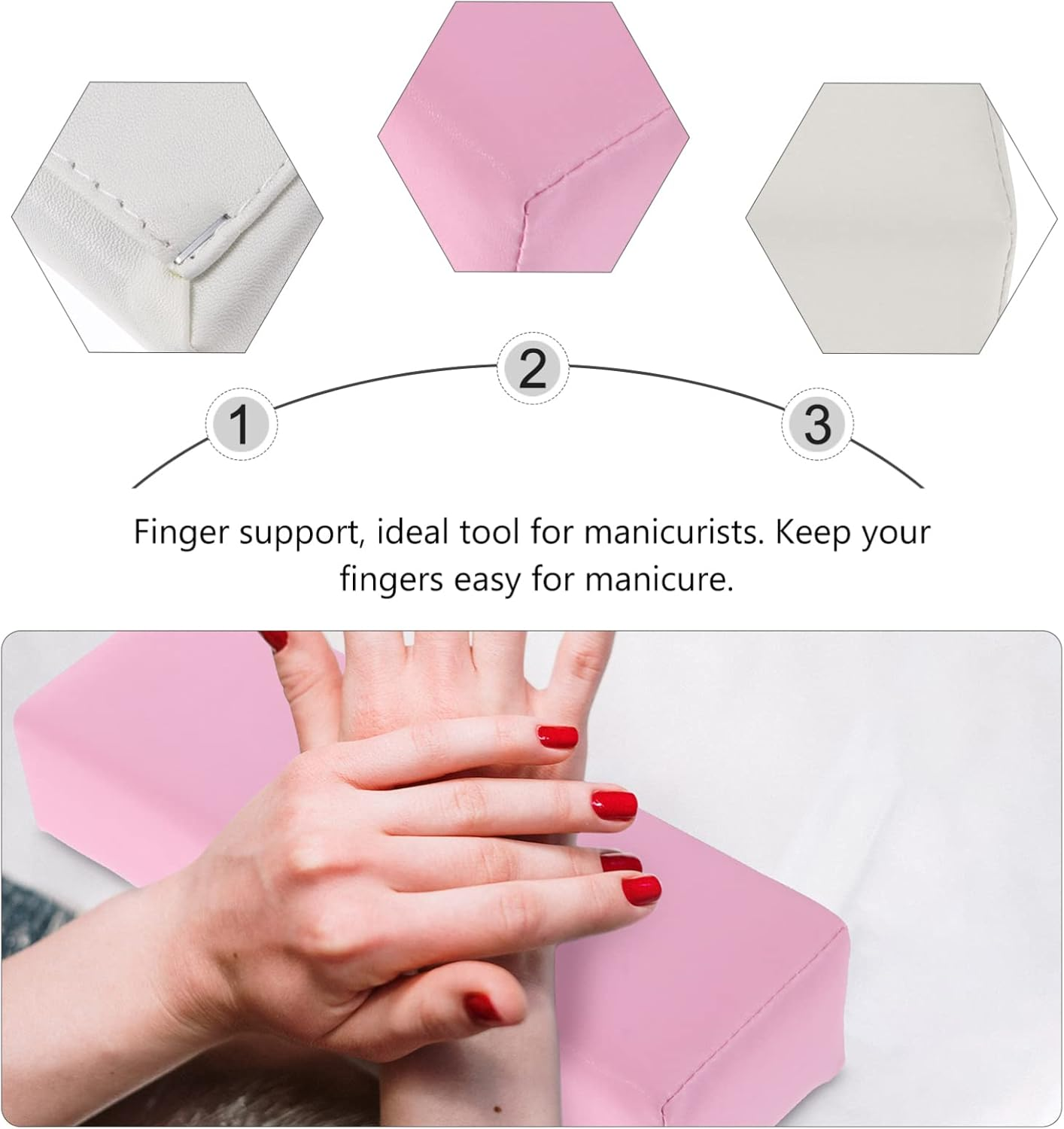 1

2

3

Finger support, ideal tool for manicurists. Keep your fingers easy for manicure.