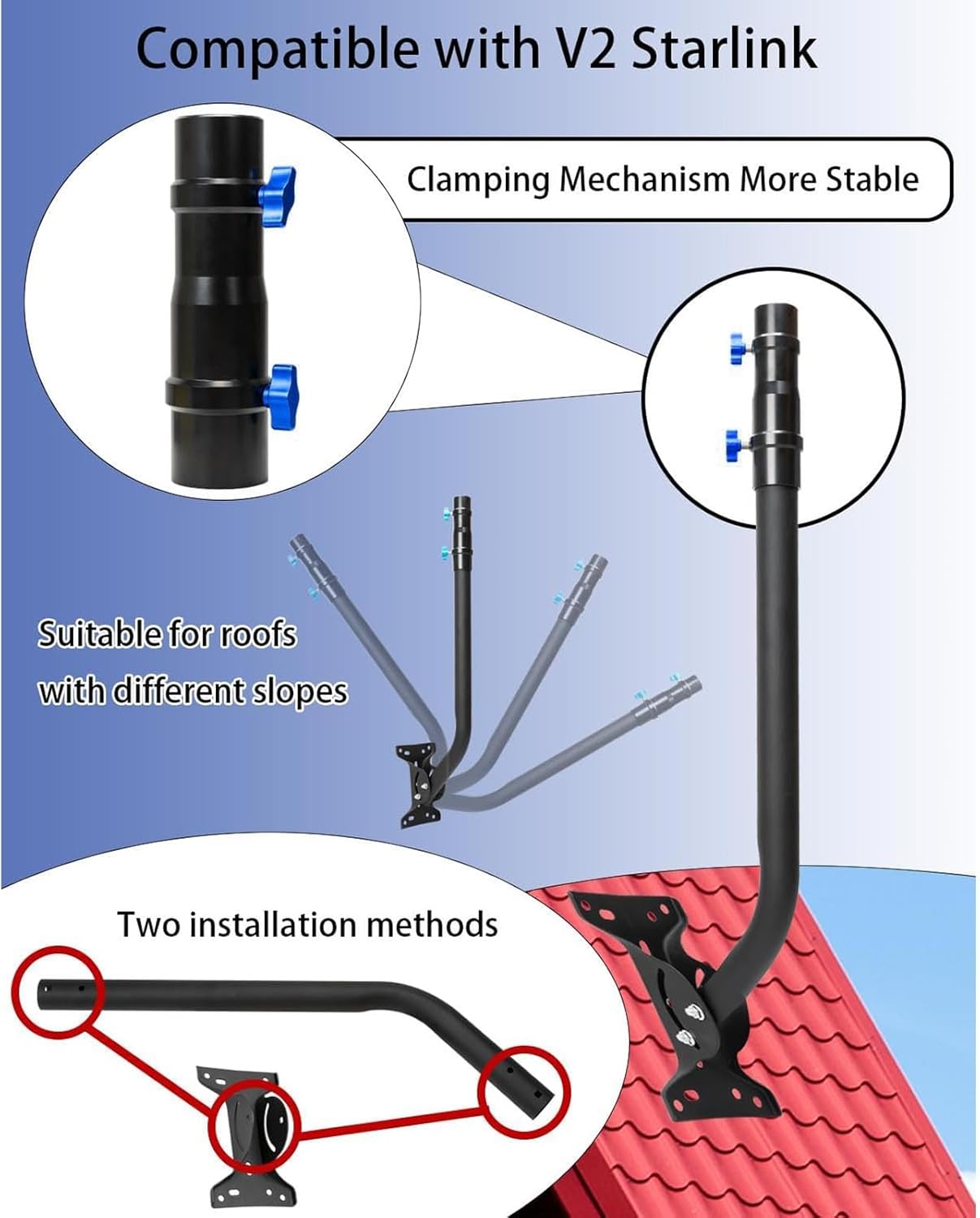 Compatible with V2 Starlink

Clamping Mechanism More Stable

Suitable for roofs with different slopes

Two installation methods