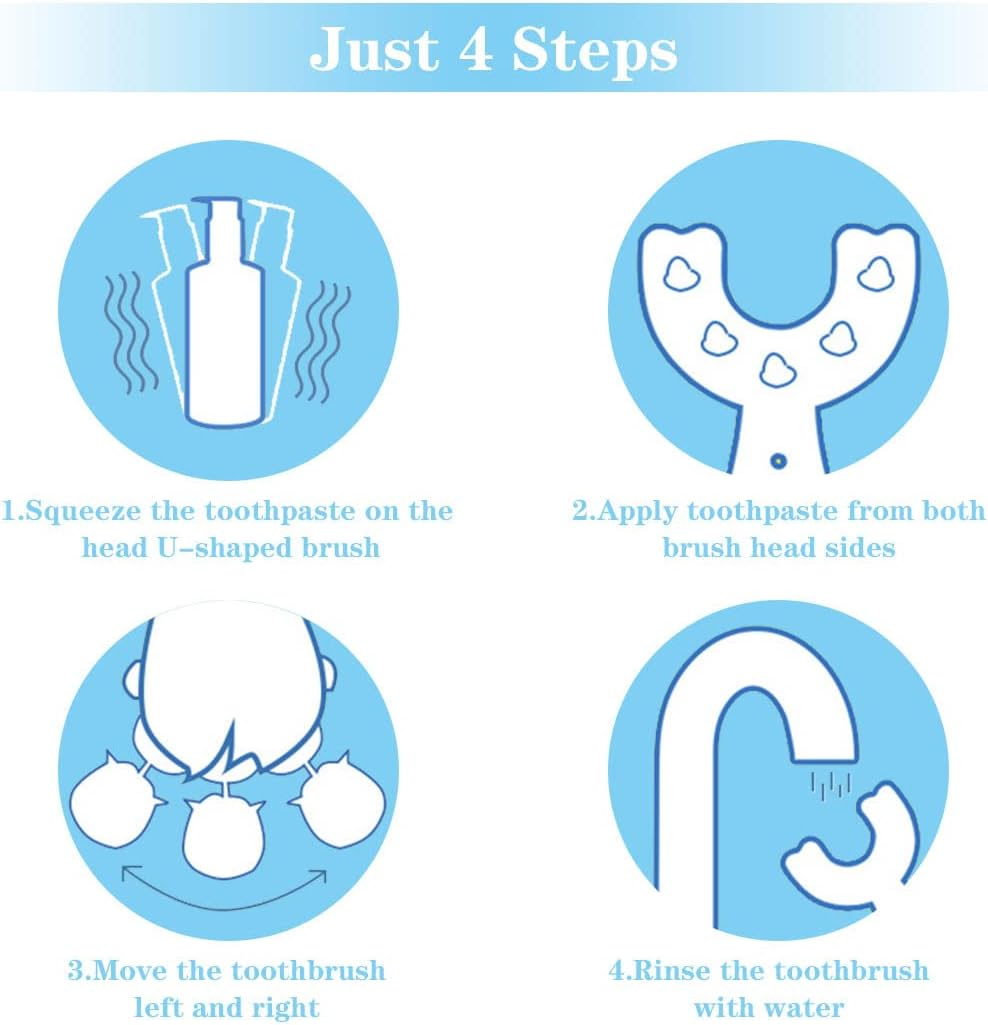 Just 4 Steps

1.Squeeze the toothpaste on the head U-shaped brush

2.Apply toothpaste from both brush head sides

3.Move the toothbrush left and right

4.Rinse the toothbrush with water