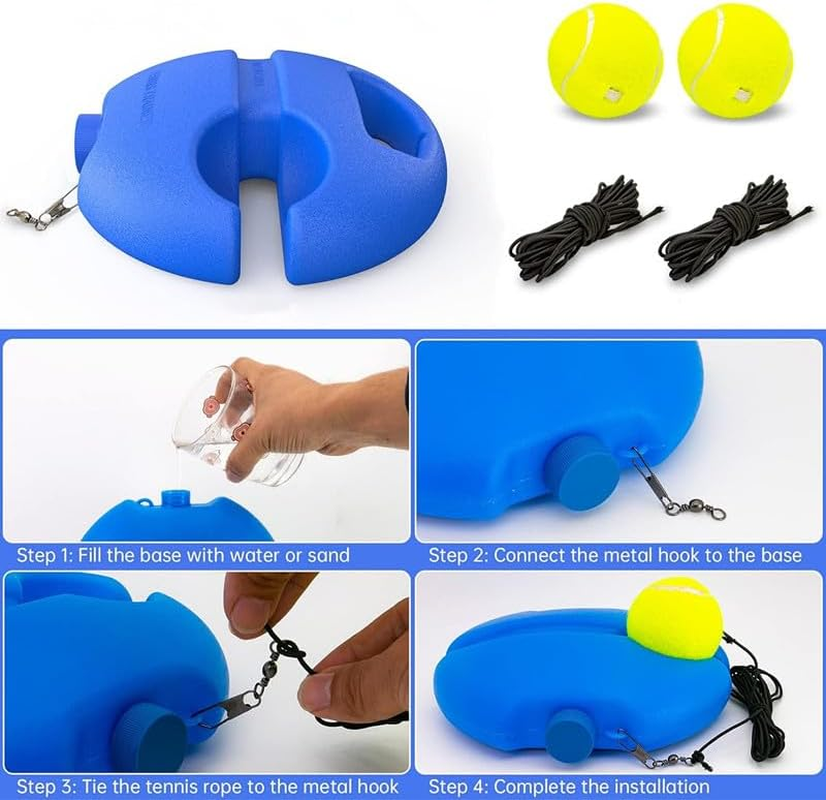 Step 1: Fill the base with water or sand

Step 2: Connect the metal hook to the base

Step 3: Tie the tennis rope to the metal hook

Step 4: Complete the installation