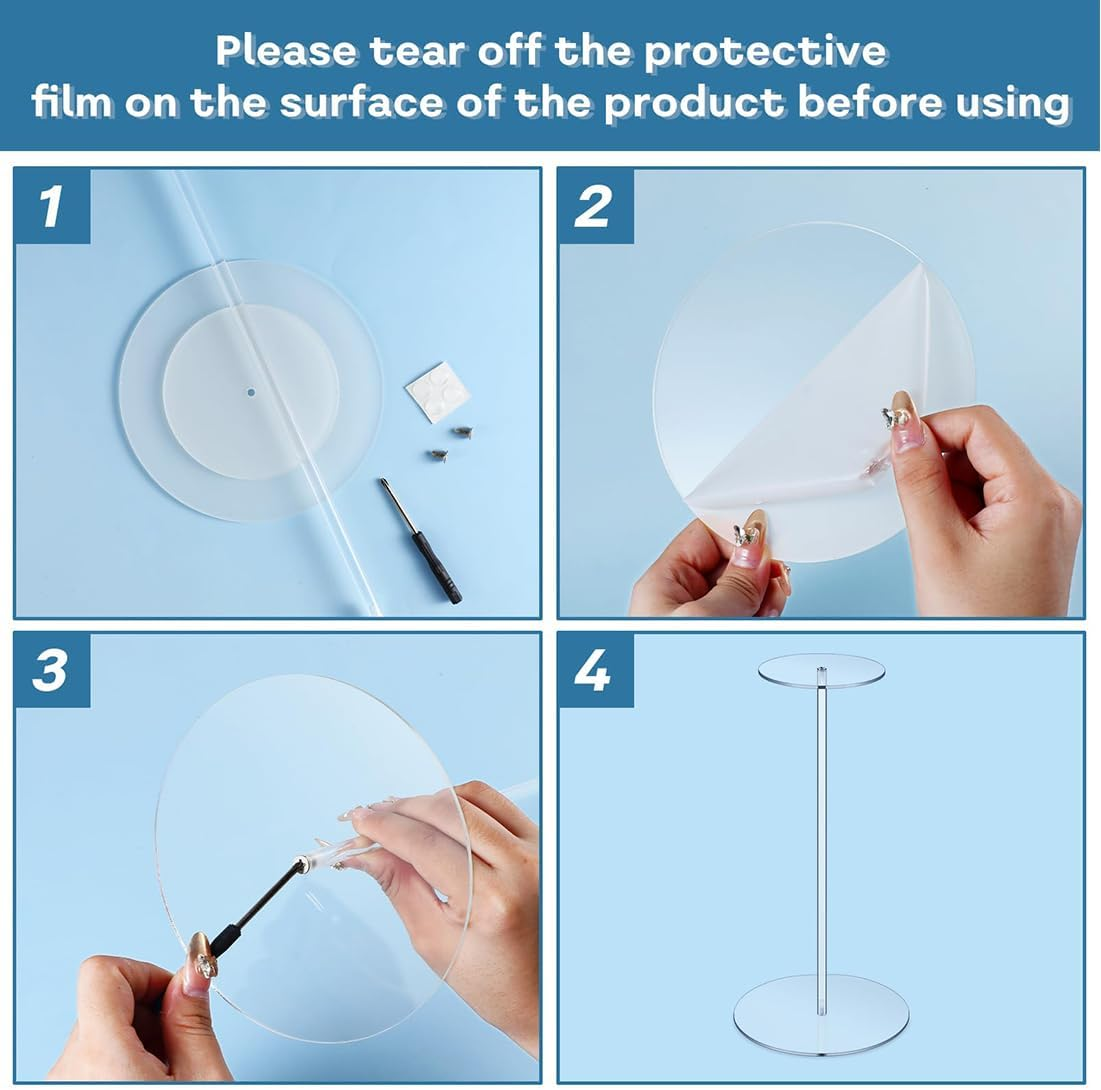 Please tear off the protective film on the surface of the product before using

1

2

3

4