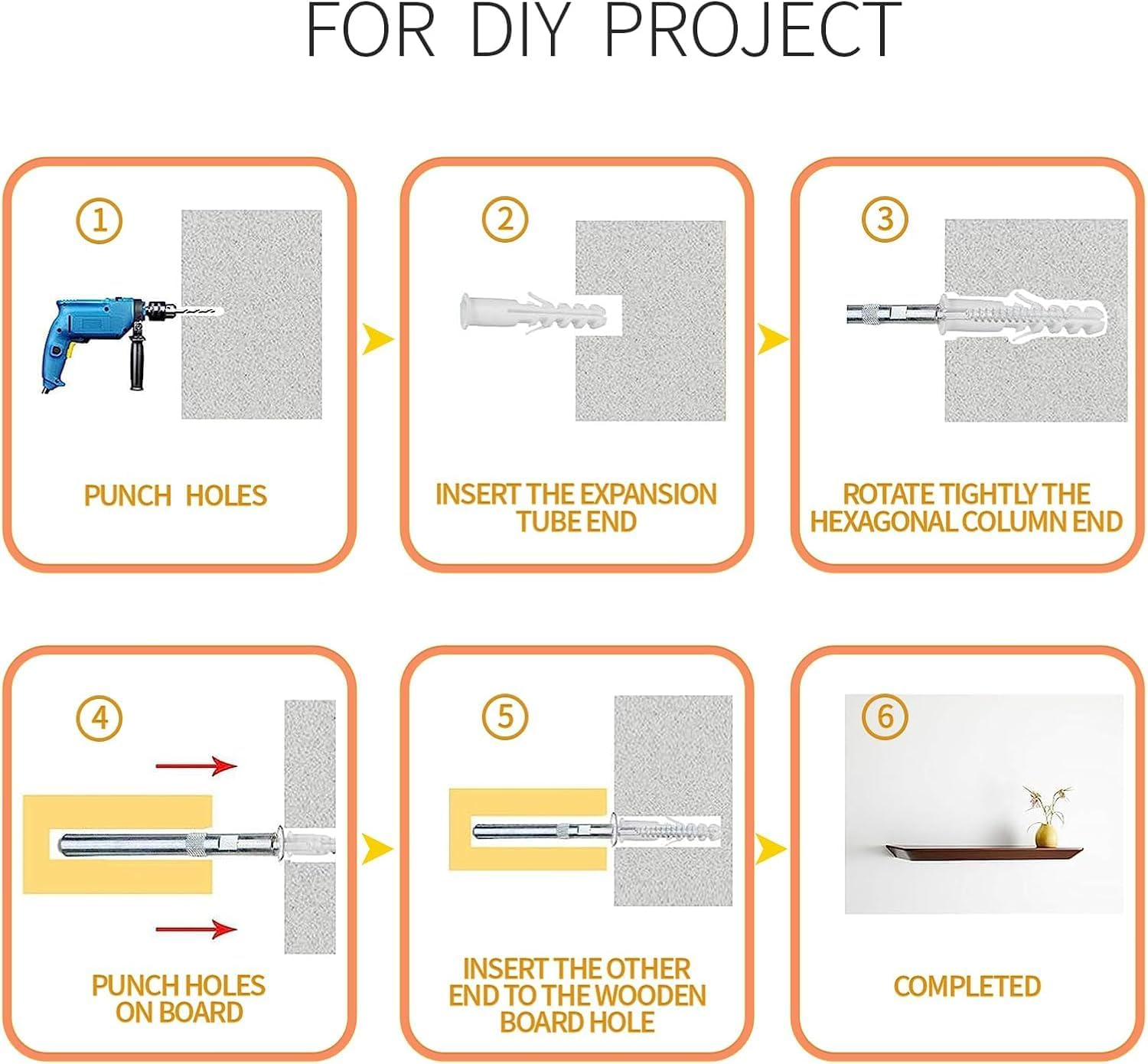 FOR DIY PROJECT

①

PUNCH HOLES

②

INSERT THE EXPANSION TUBE END

③

ROTATE TIGHTLY THE HEXAGONAL COLUMN END

④

PUNCH HOLES ON BOARD

⑤

INSERT THE OTHER END TO THE WOODEN BOARD HOLE

⑥

COMPLETED