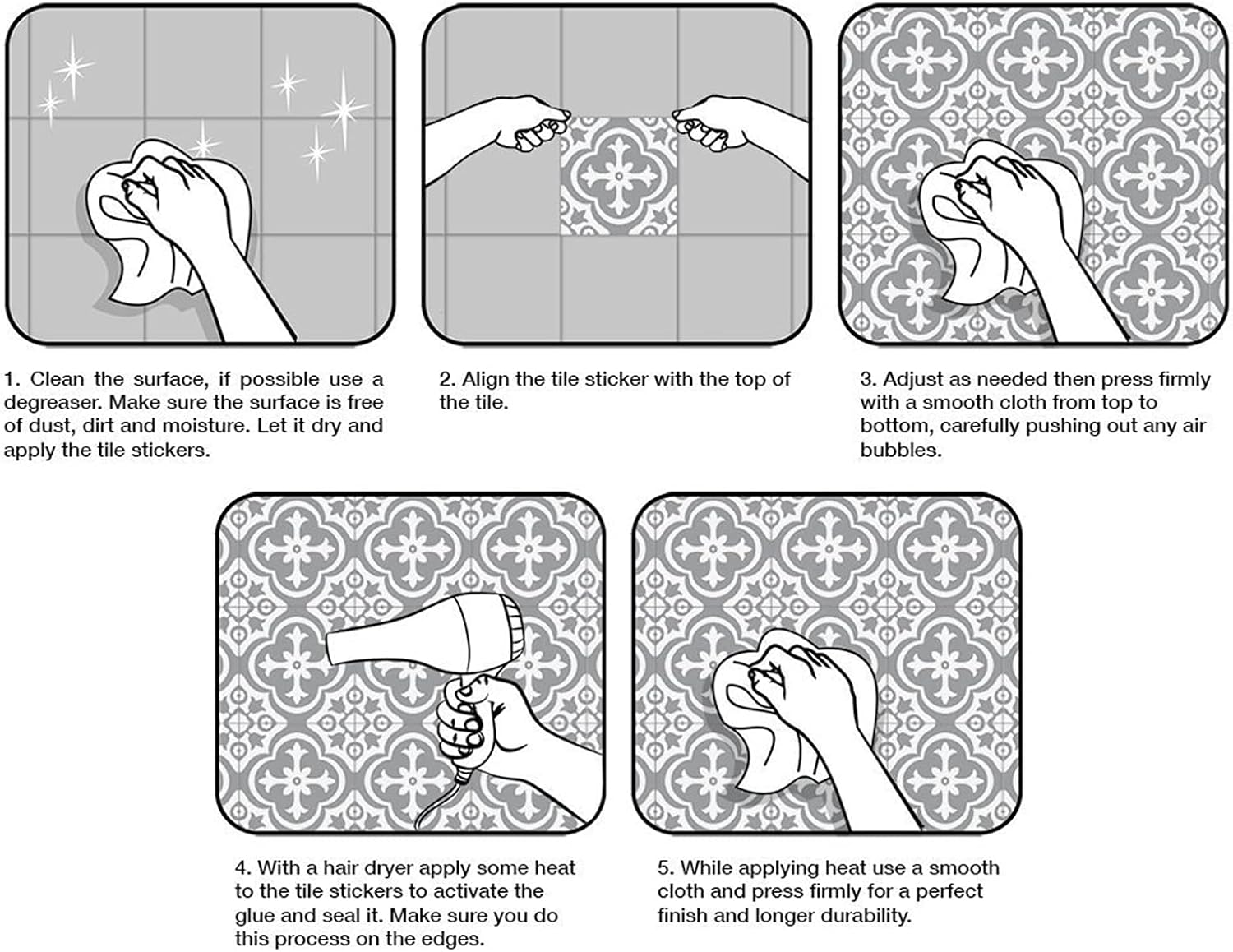 1. Clean the surface, if possible use a degreaser. Make sure the surface is free of dust, dirt and moisture. Let it dry and apply the tile stickers.

2. Align the tile sticker with the top of the tile.

3. Adjust as needed then press firmly with a smooth cloth from top to bottom, carefully pushing out any air bubbles.

4. With a hair dryer apply some heat to the tile stickers to activate the glue and seal it. Make sure you do this process on the edges.

5. While applying heat use a smooth cloth and press firmly for a perfect finish and longer durability.