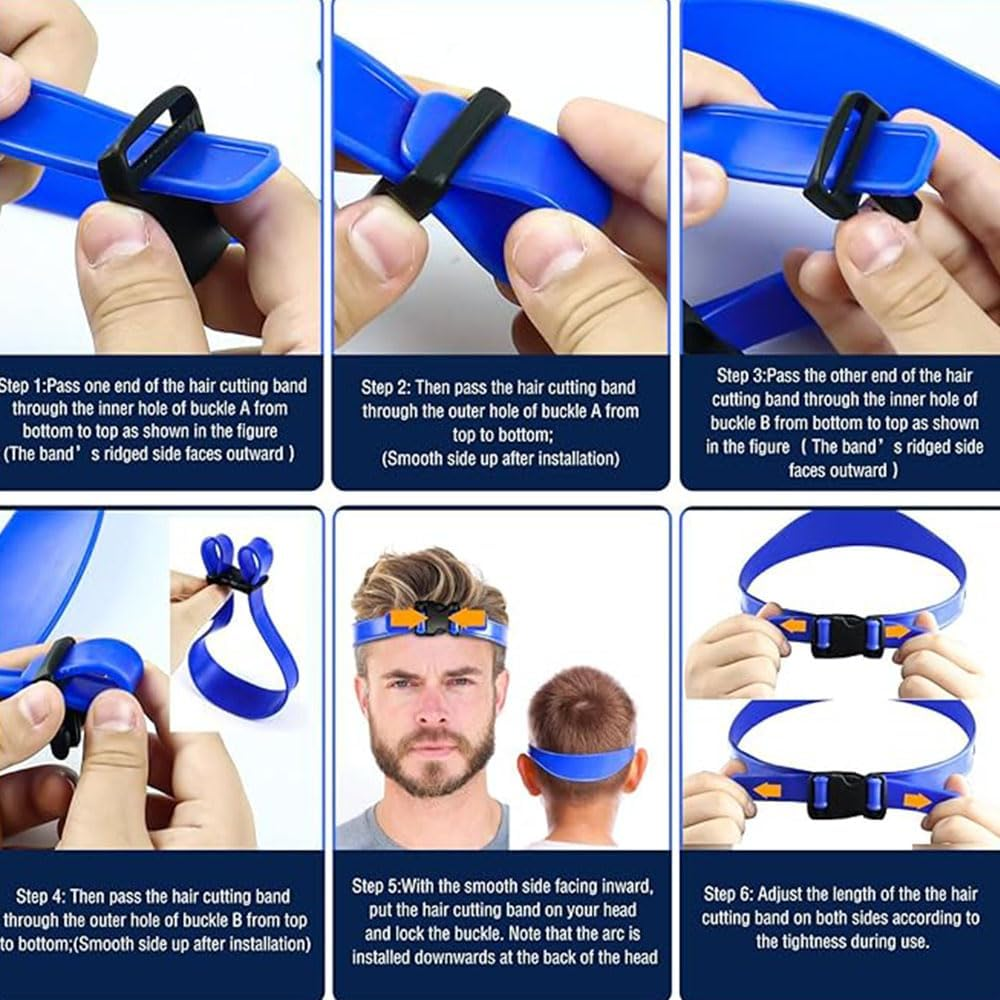 Step 1:Pass one end of the hair cutting band through the inner hole of buckle A from bottom to top as shown in the figure (The band' s ridged side faces outward )

Step 2: Then pass the hair cutting band through the outer hole of buckle A from top to bottom;
(Smooth side up after installation)

Step 3:Pass the other end of the hair cutting band through the inner hole of buckle B from bottom to top as shown in the figure ( The band' s ridged side faces outward )

Step 4: Then pass the hair cutting band through the outer hole of buckle B from top to bottom;(Smooth side up after installation)

Step 5:With the smooth side facing inward, put the hair cutting band on your head and lock the buckle. Note that the arc is installed downwards at the back of the head

Step 6: Adjust the length of the the hair cutting band on both sides according to the tightness during use.