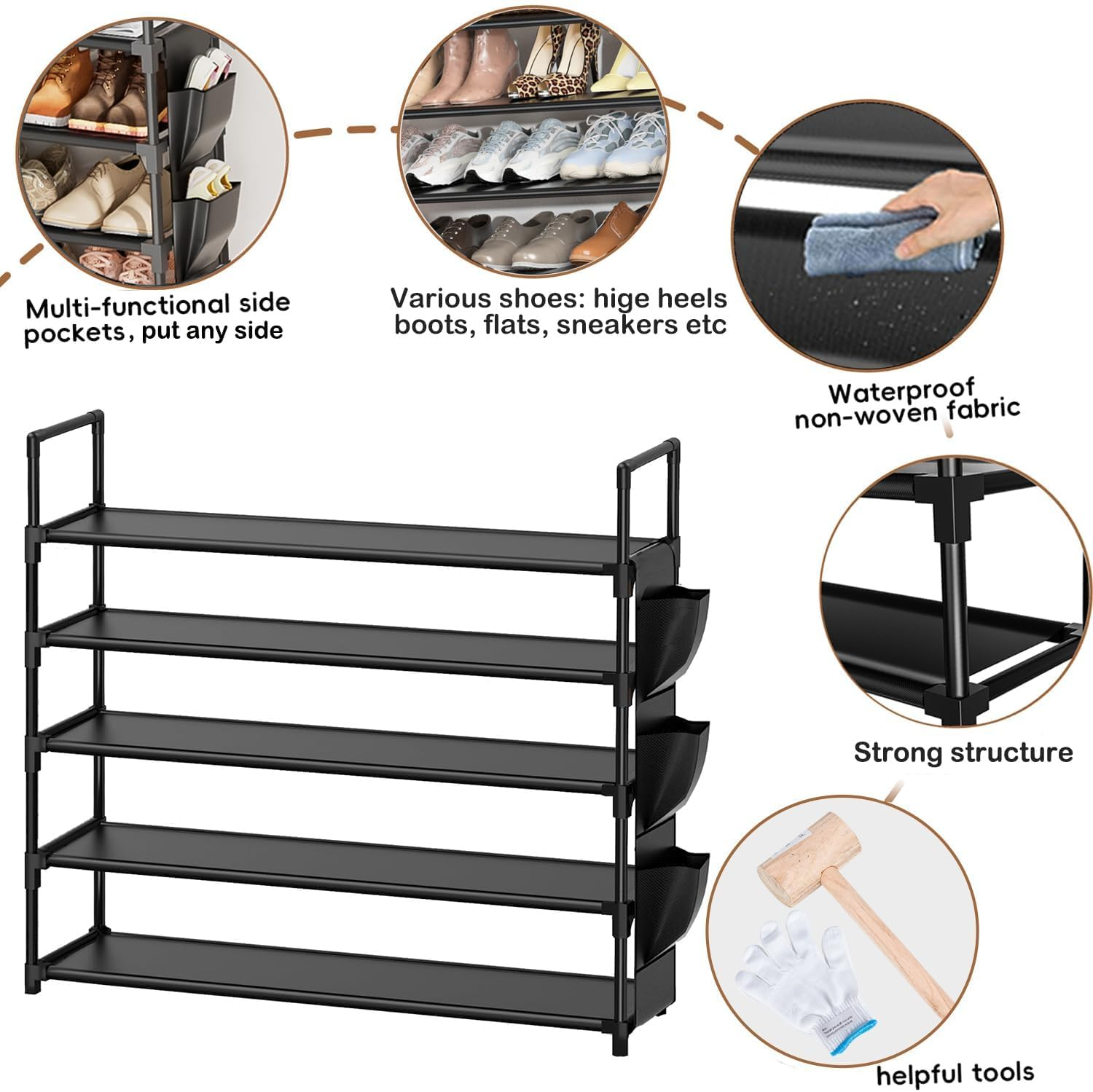 Multi-functional side pockets, put any side

Various shoes: hige heels boots, flats, sneakers etc

Waterproof non-woven fabric

Strong structure

helpful tools