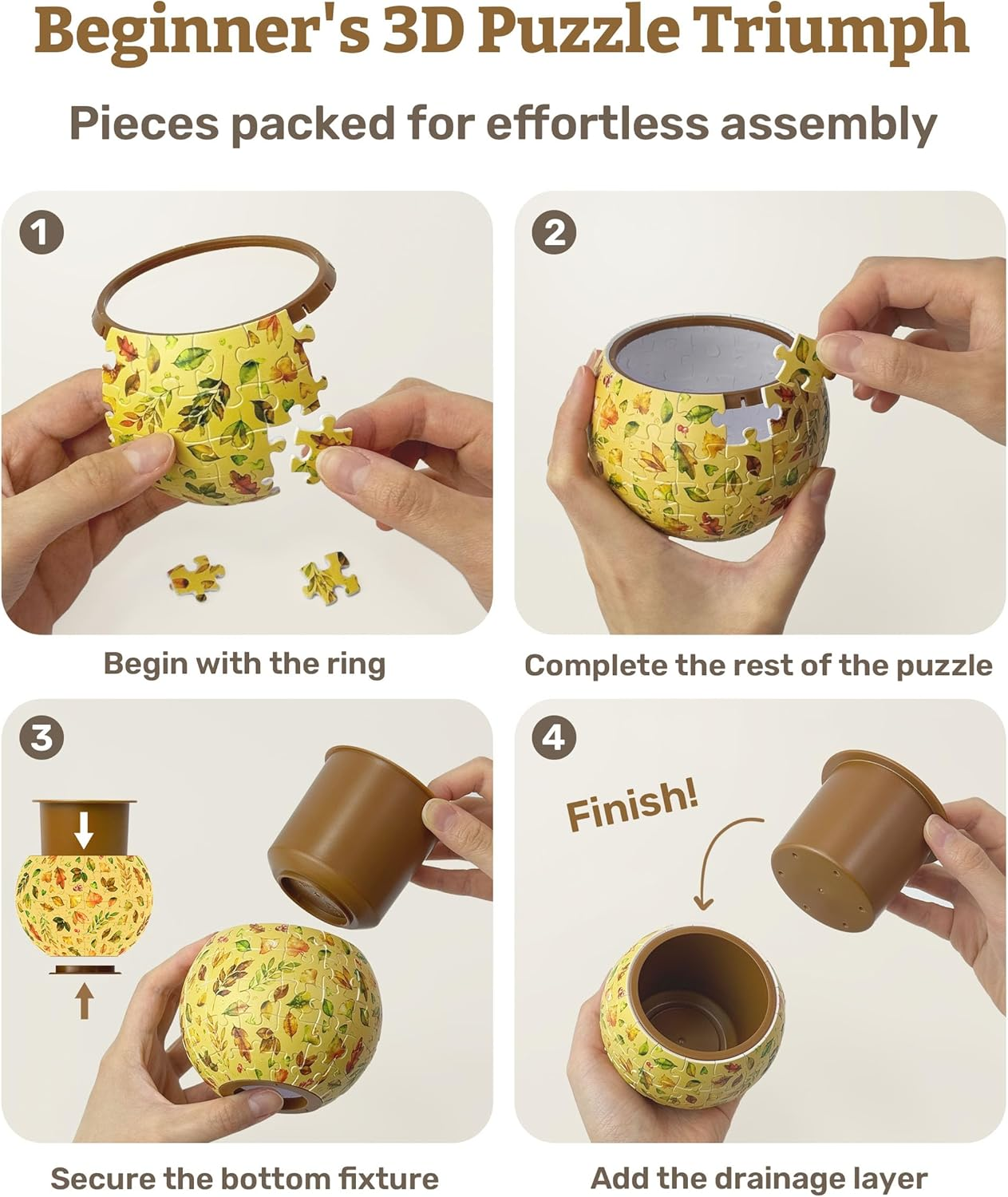 Beginner's 3D Puzzle Triumph

Pieces packed for effortless assembly

1

Begin with the ring

2

Complete the rest of the puzzle

3

Secure the bottom fixture

4

Finish!

Add the drainage layer